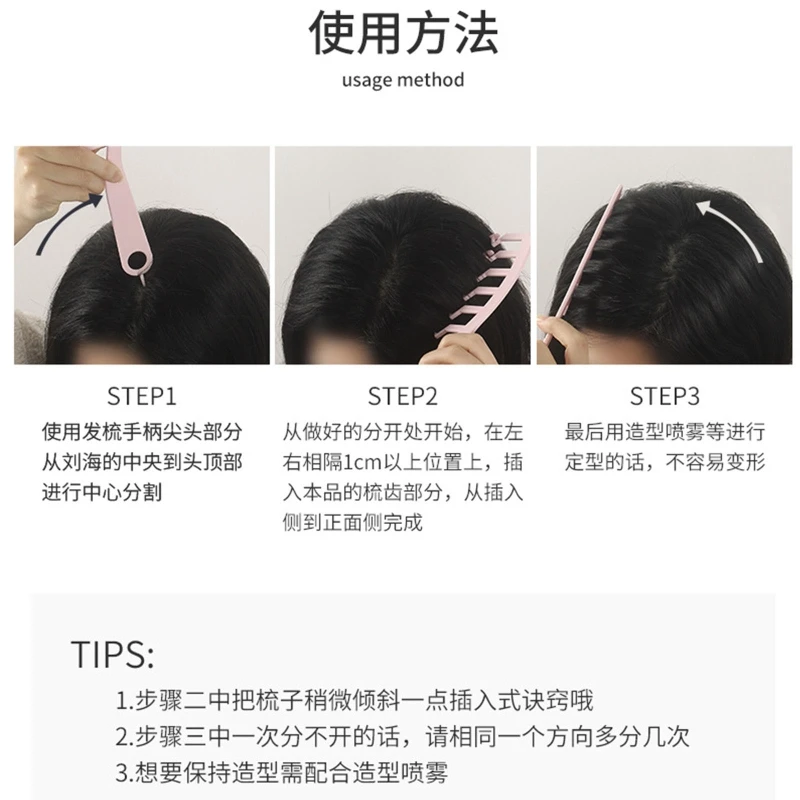 使用方法

usage method

STEP1

使用发梳手柄尖头部分从刘海的中央到头顶部进行中心分割

STEP2

从做好的分开处开始，在左右相隔1cm以上位置上，插入本品的梳齿部分，从插入侧到正面侧完成

STEP3

最后用造型喷雾等进行定型的话，不容易变形

TIPS:

1.步骤二中把梳子稍微倾斜一点插入式诀窍哦

2.步骤三中一次分不开的话，请相同一个方向多分几次

3.想要保持造型需配合造型喷雾