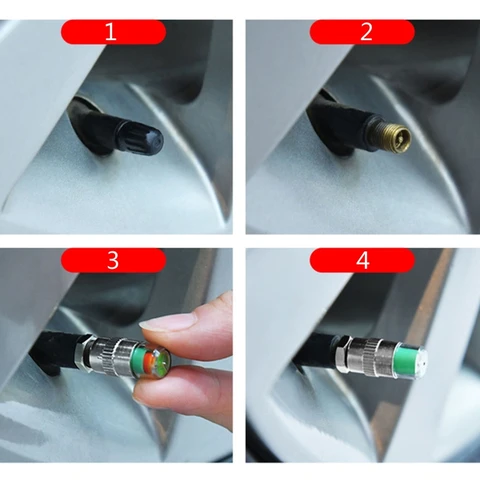 1

2

3

4