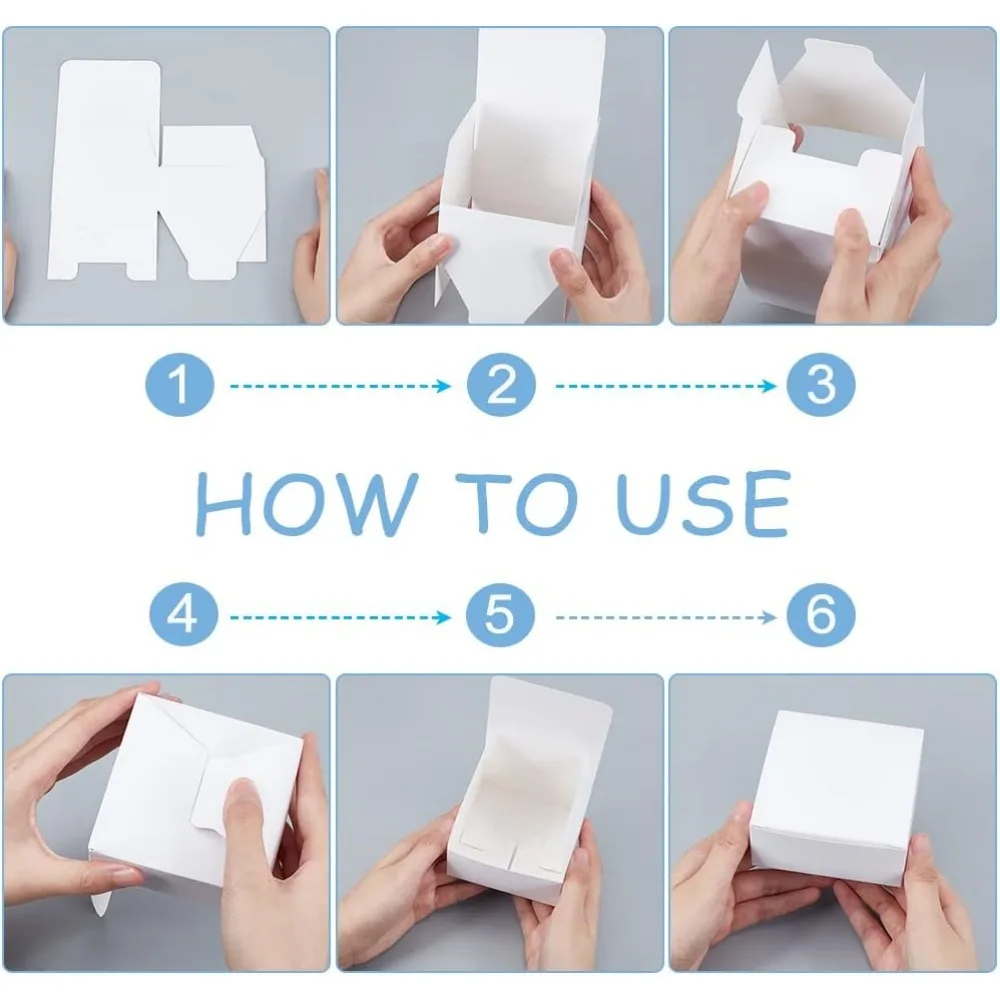 1 2 3

HOW TO USE

4 5 6