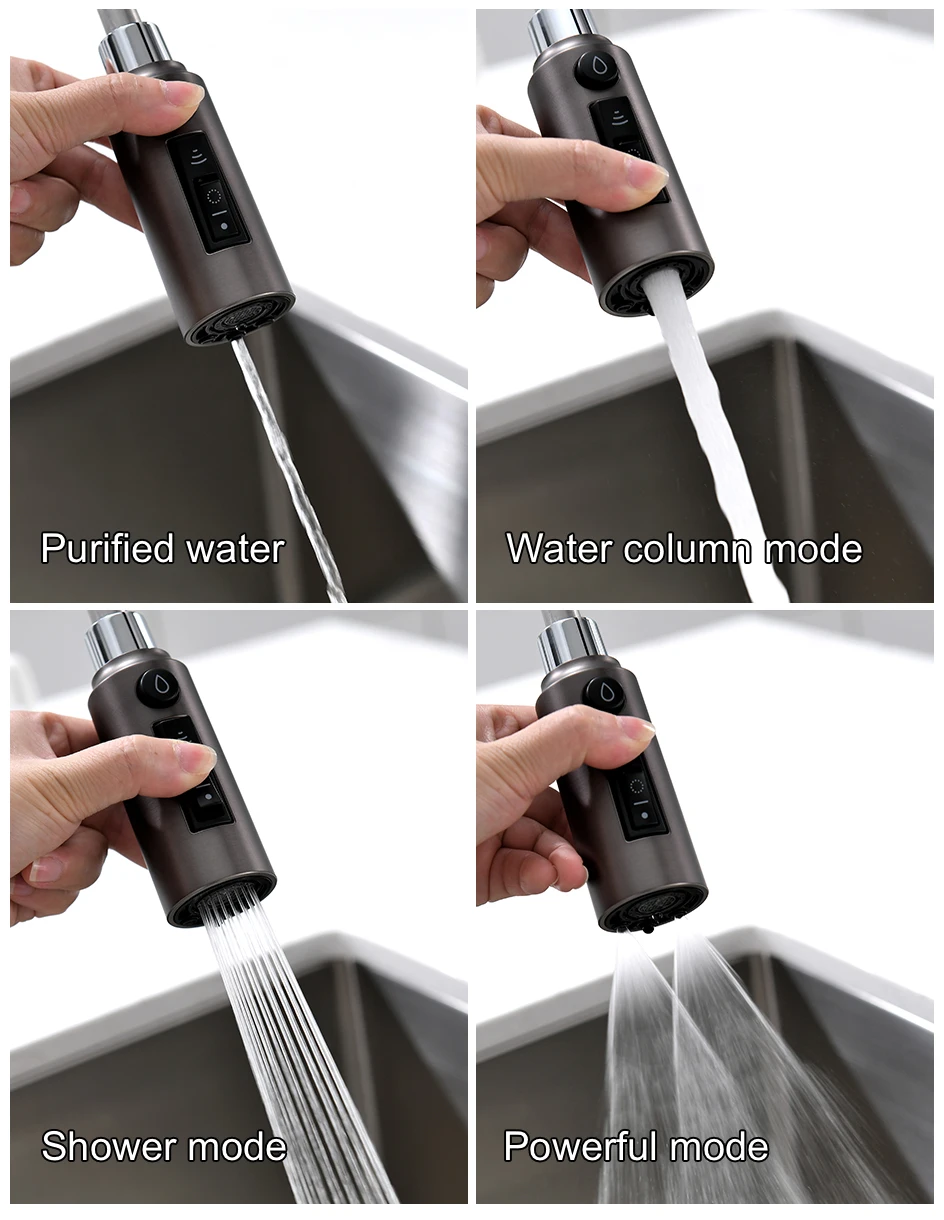 Purified water

Water column mode

Shower mode

Powerful mode