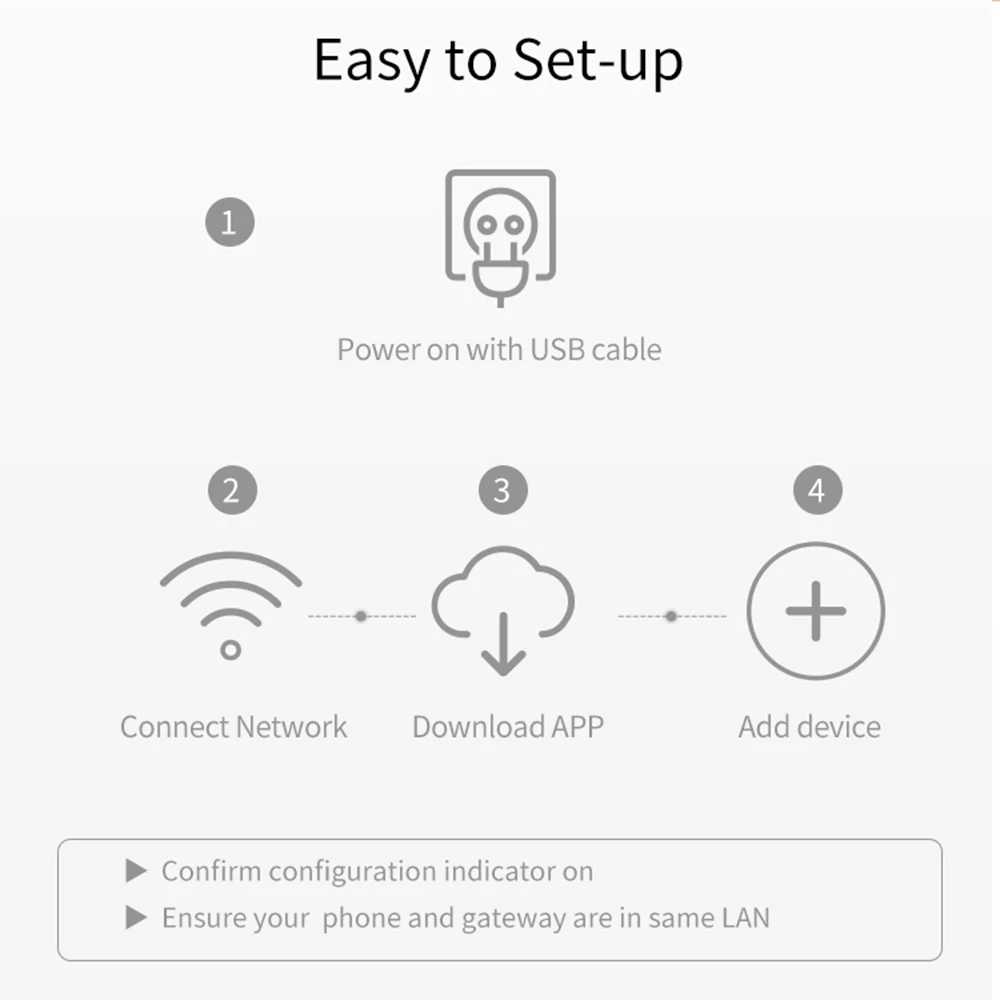 Easy to Set-up

1

Power on with USB cable

2

Connect Network

3

Download APP

4

Add device

▶ Confirm configuration indicator on
▶ Ensure your phone and gateway are in same LAN