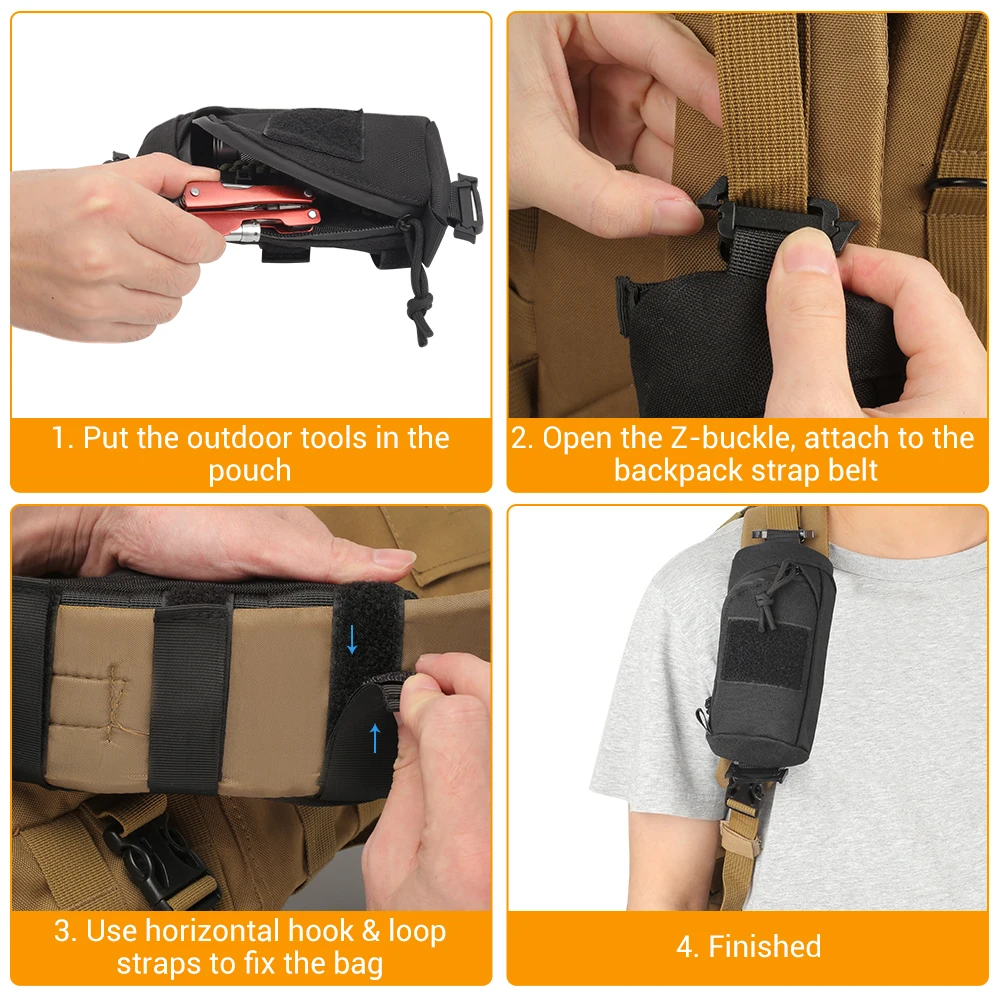 1. Put the outdoor tools in the pouch

2. Open the Z-buckle, attach to the backpack strap belt

3. Use horizontal hook & loop straps to fix the bag

4. Finished