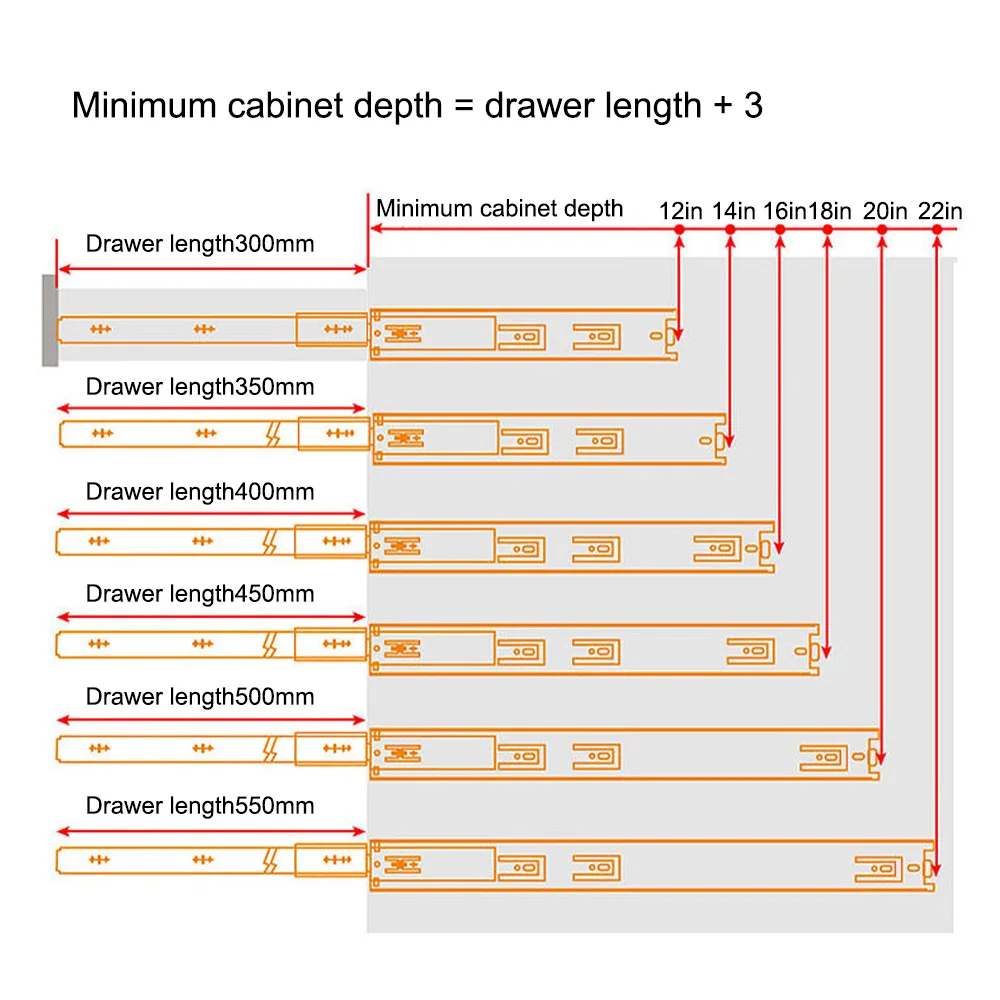 Minimum cabinet depth = drawer length + 3

Minimum cabinet depth

12in 14in 16in 18in 20in 22in

Drawer length300mm

Drawer length350mm

Drawer length400mm

Drawer length450mm

Drawer length500mm

Drawer length550mm