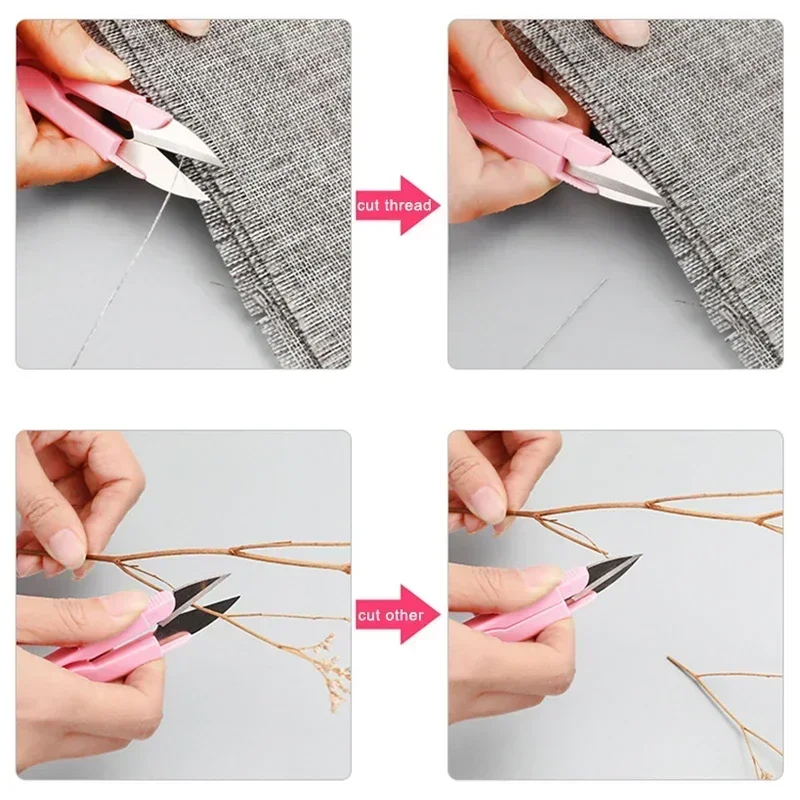 cut thread

cut other