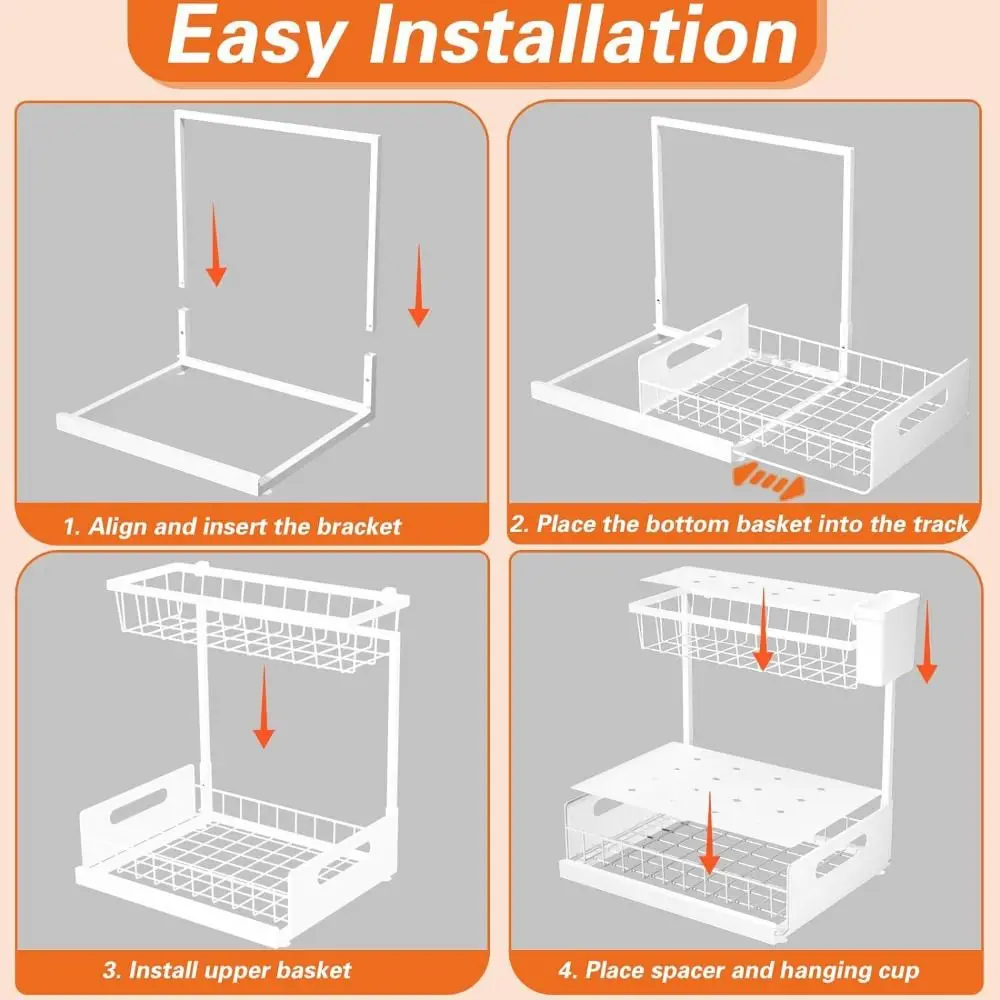 Easy Installation

1. Align and insert the bracket

2. Place the bottom basket into the track

3. Install upper basket

4. Place spacer and hanging cup