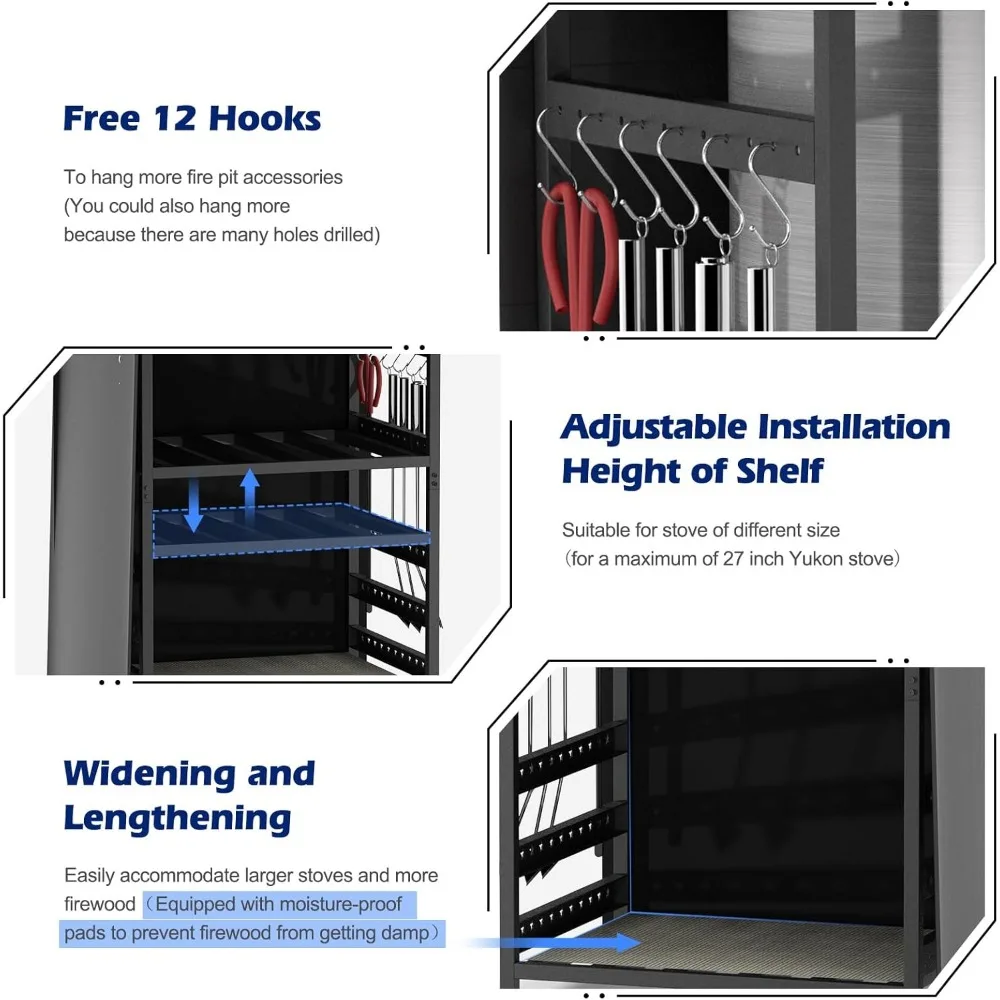 Free 12 Hooks

To hang more fire pit accessories
(You could also hang more because there are many holes drilled)

Adjustable Installation Height of Shelf

Suitable for stove of different size
（for a maximum of 27 inch Yukon stove）

Widening and Lengthening

Easily accommodate larger stoves and more firewood（Equipped with moisture-proof pads to prevent firewood from getting damp）