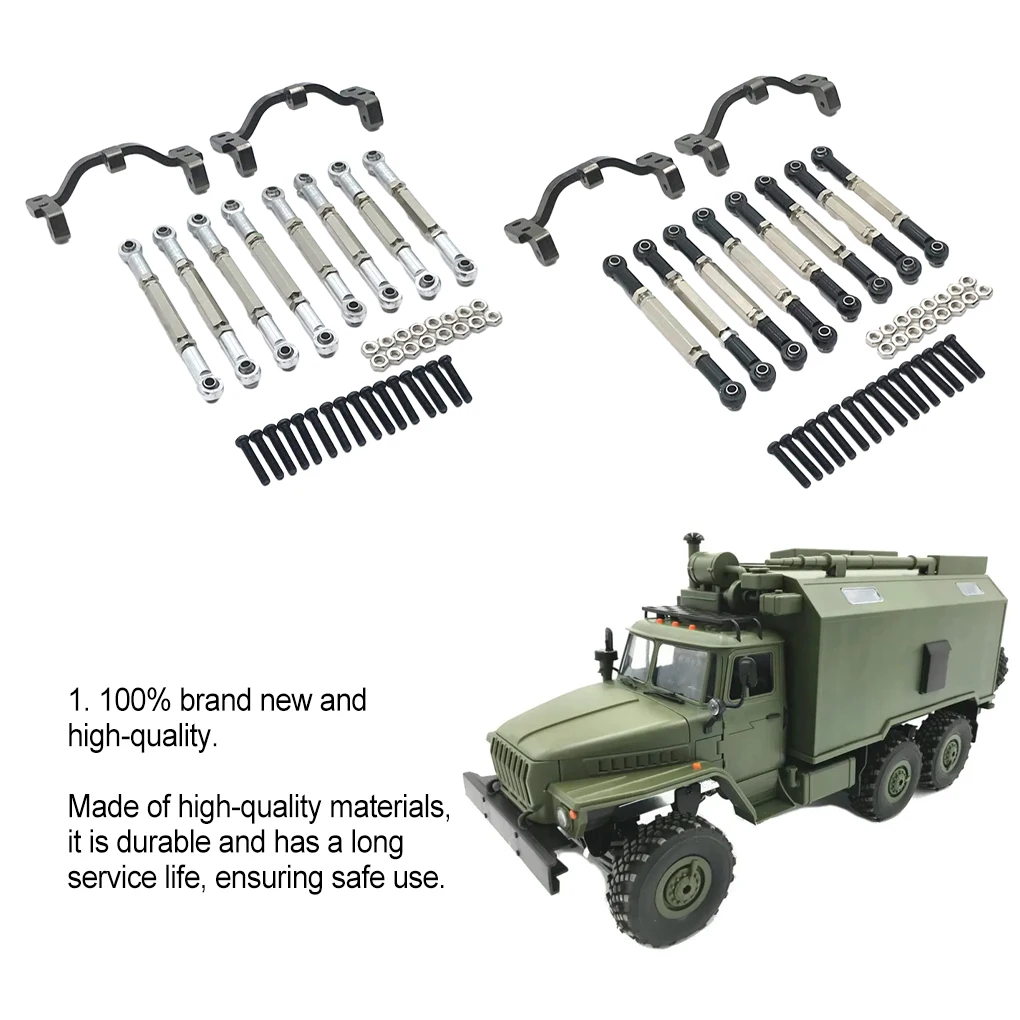 1. 100% brand new and high-quality.

Made of high-quality materials, it is durable and has a long service life, ensuring safe use.