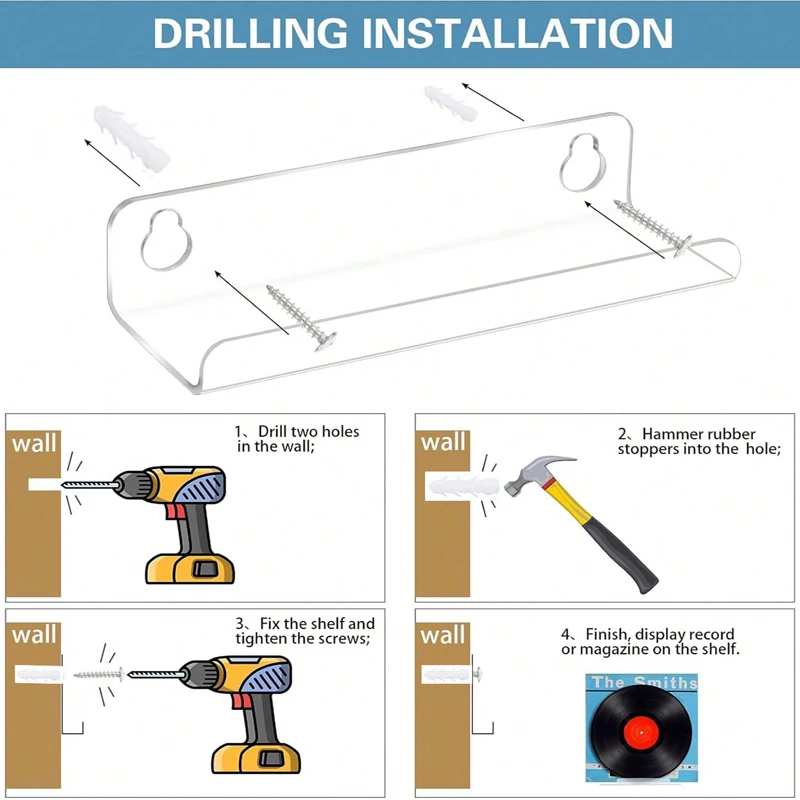 DRILLING INSTALLATION

wall

1、Drill two holes in the wall;

wall

2、Hammer rubber stoppers into the hole;

wall

3、Fix the shelf and tighten the screws;

wall

4、Finish, display record or magazine on the shelf.

The Smiths