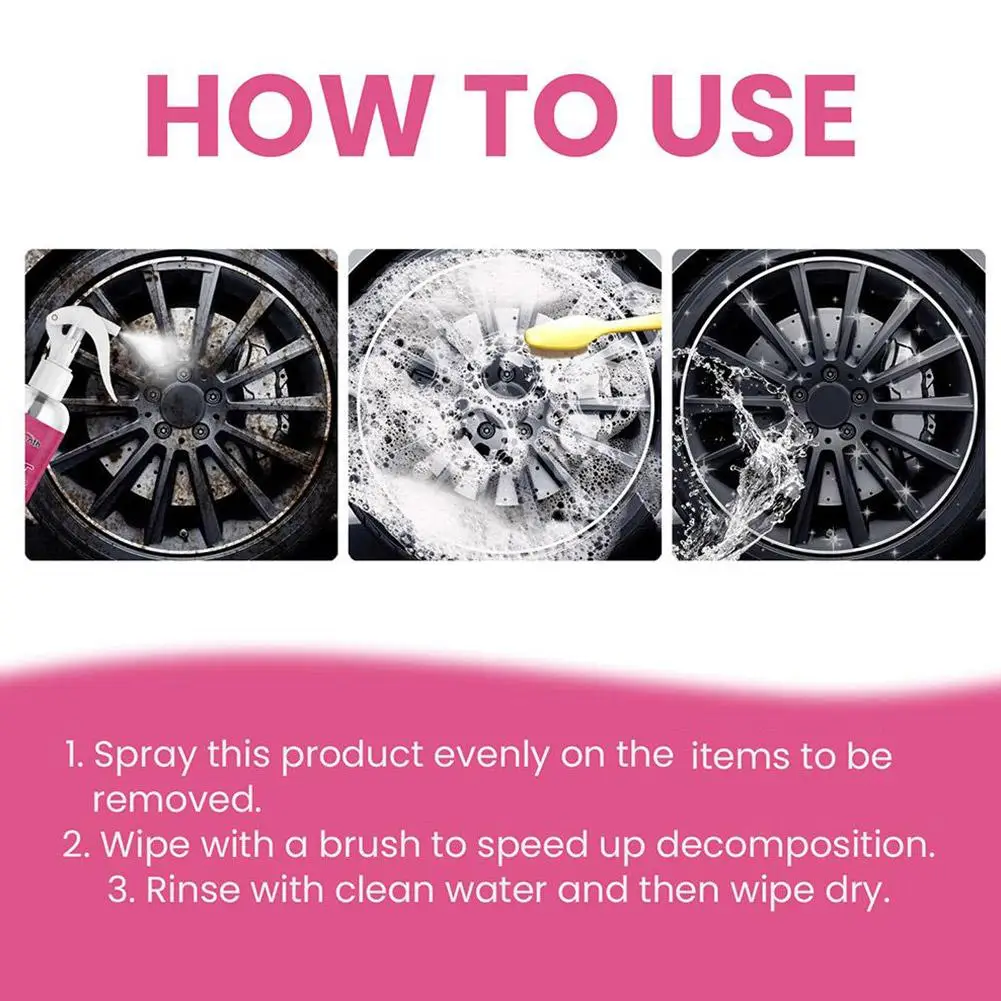 HOW TO USE

1. Spray this product evenly on the items to be removed.
2. Wipe with a brush to speed up decomposition.
3. Rinse with clean water and then wipe dry.