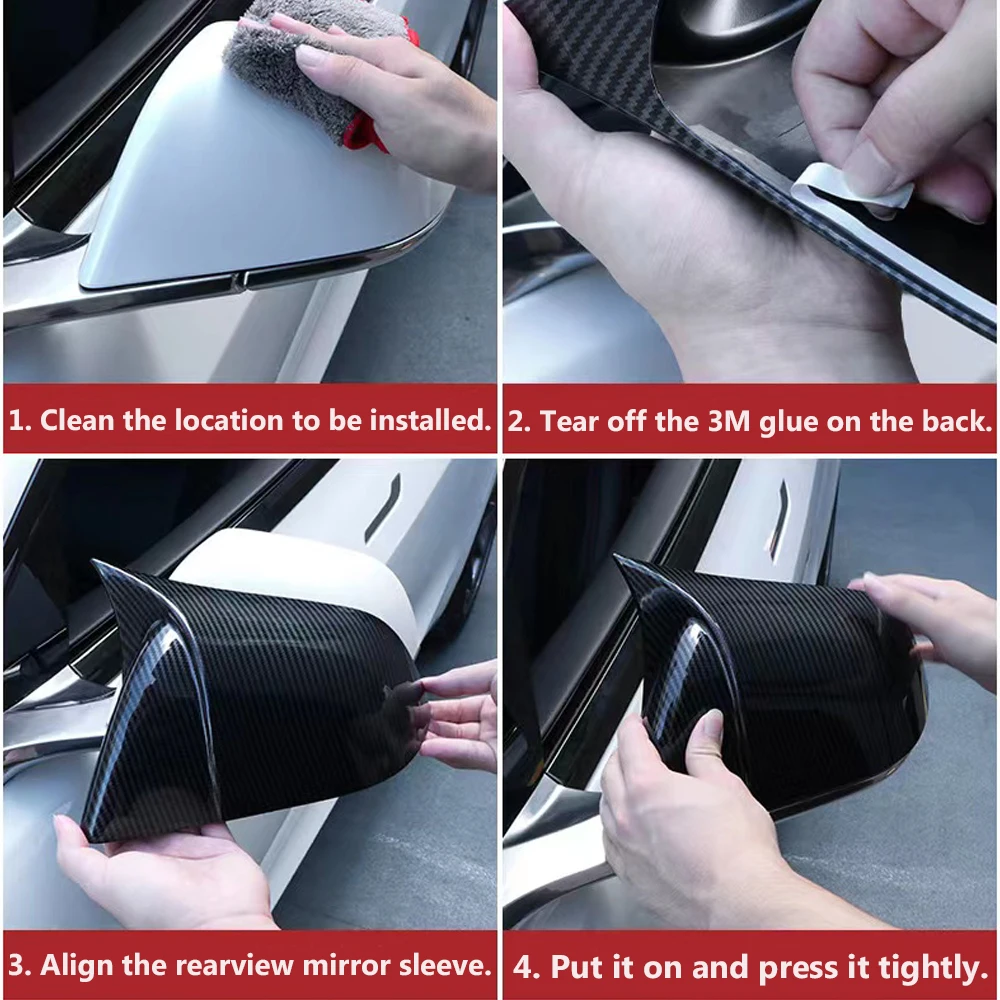 1. Clean the location to be installed.

2. Tear off the 3M glue on the back.

3. Align the rearview mirror sleeve.

4. Put it on and press it tightly.