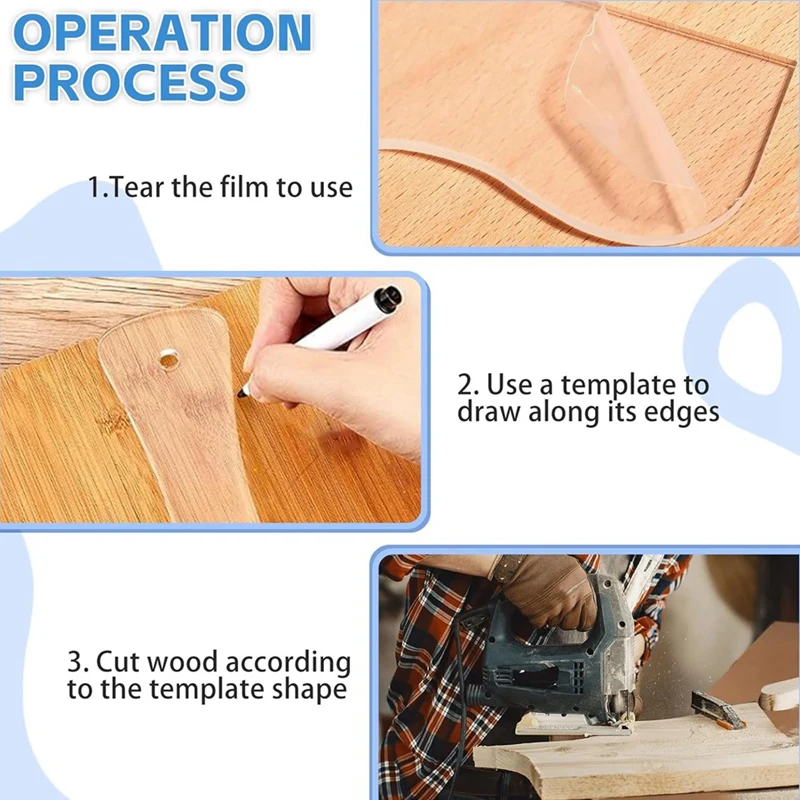 OPERATION PROCESS

1.Tear the film to use

2. Use a template to draw along its edges

3. Cut wood according to the template shape