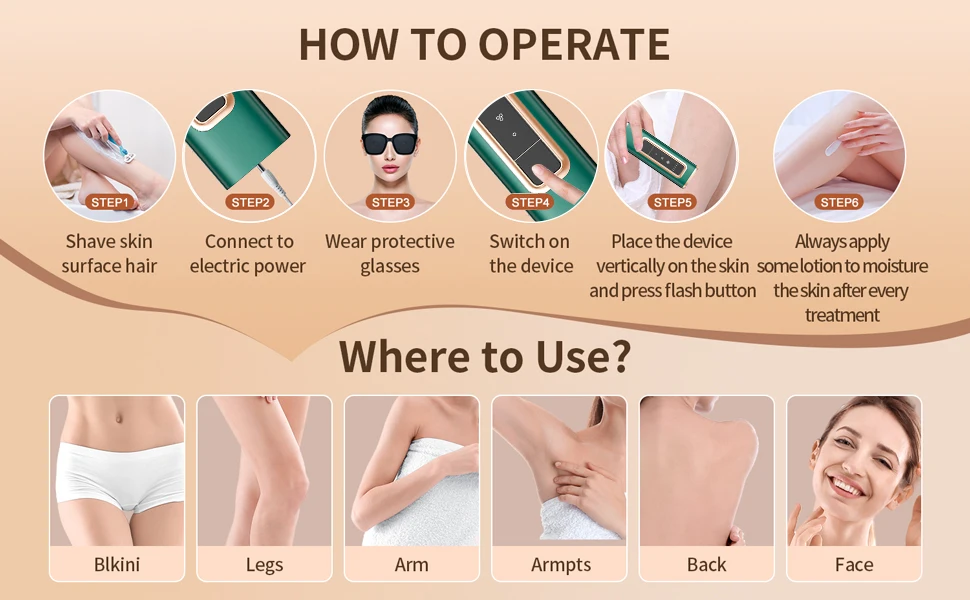 HOW TO OPERATE

STEP1
Shave skin surface hair

STEP2
Connect to electric power

STEP3
Wear protective glasses

STEP4
Switch on the device

STEP5
Place the device vertically on the skin and press flash button

STEP6
Always apply some lotion to moisture the skin after every treatment

Where to Use?

Blkini

Legs

Arm

Armpts

Back

Face