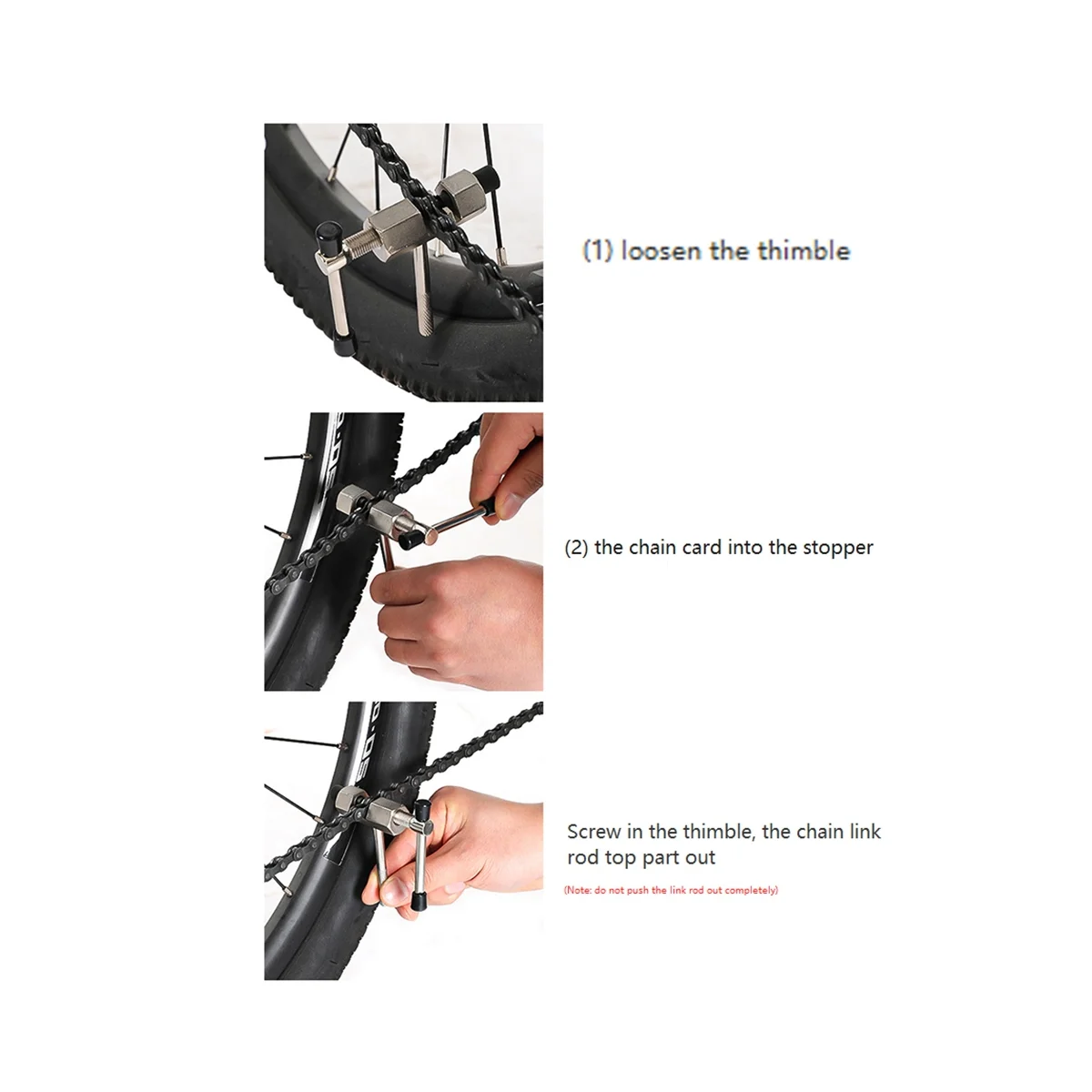 (1) loosen the thimble

(2) the chain card into the stopper

Screw in the thimble, the chain link rod top part out

(Note: do not push the link rod out completely)