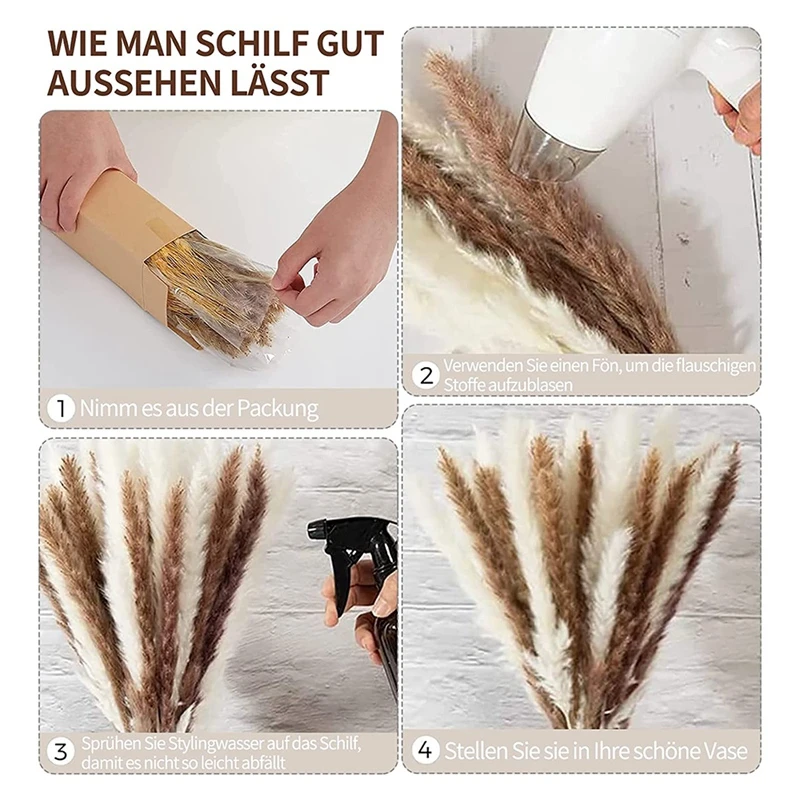 WIE MAN SCHILF GUT AUSSEHEN LÄSST

1 Nimm es aus der Packung

2 Verwenden Sie einen Fön, um die flauschigen Stoffe aufzublasen

3 Sprühen Sie Stylingwasser auf das Schilf, damit es nicht so leicht abfällt

4 Stellen Sie sie in Ihre schöne Vase