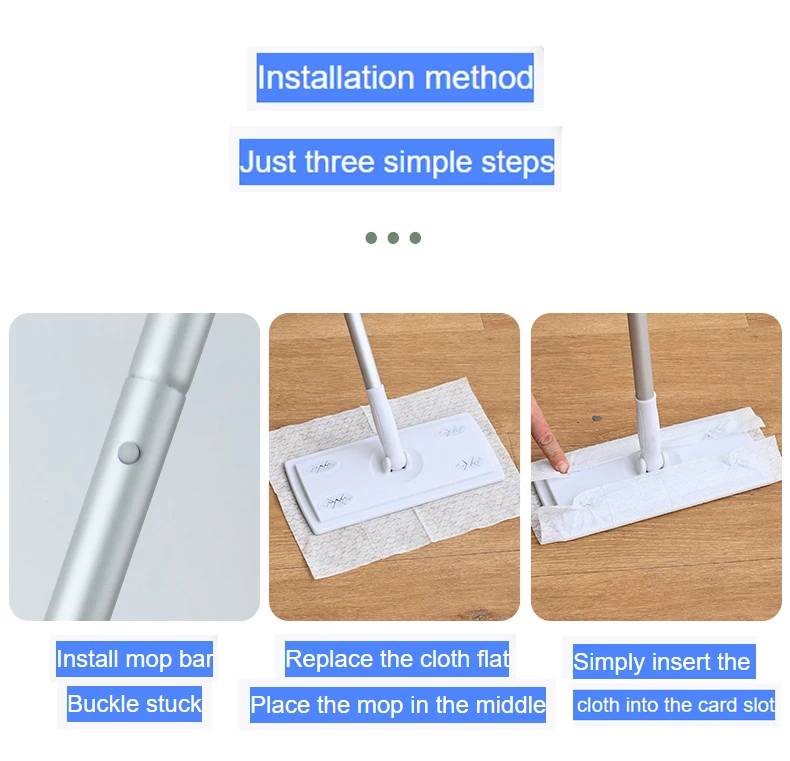 Installation method

Just three simple steps

Install mop bar

Buckle stuck

Replace the cloth flat

Place the mop in the middle

Simply insert the

cloth into the card slot