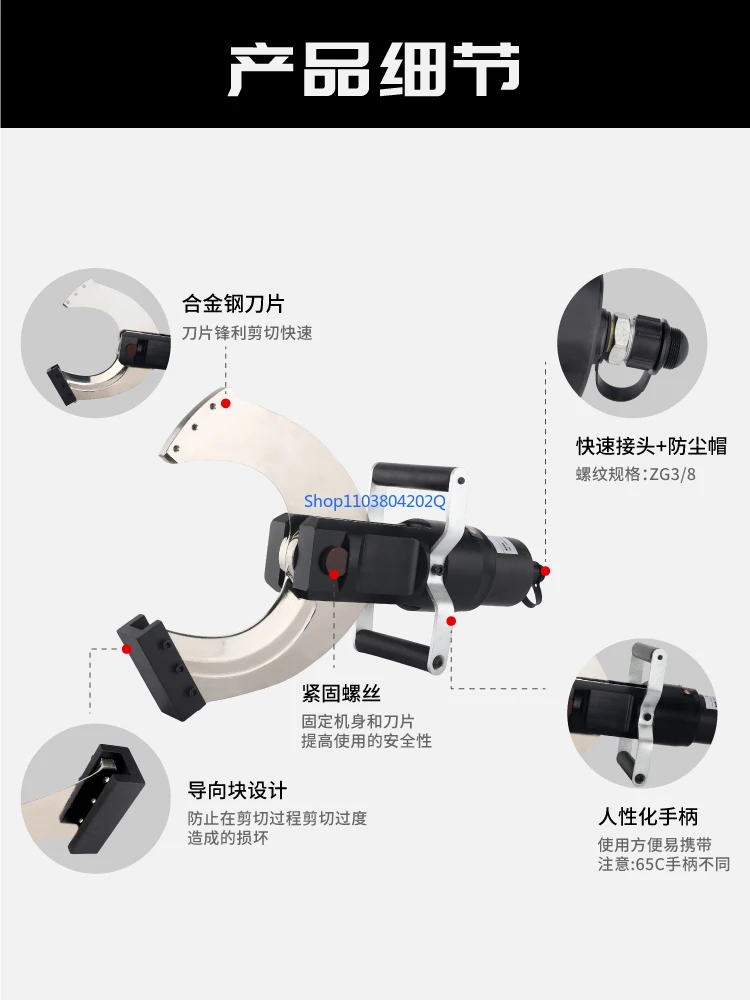 产品细节

合金钢刀片
刀片锋利剪切快速

快速接头+防尘帽
螺纹规格:ZG3/8

Shop1103804202Q

紧固螺丝
固定机身和刀片
提高使用的安全性

导向块设计
防止在剪切过程剪切过度
造成的损坏

人性化手柄
使用方便易携带
注意:65C手柄不同