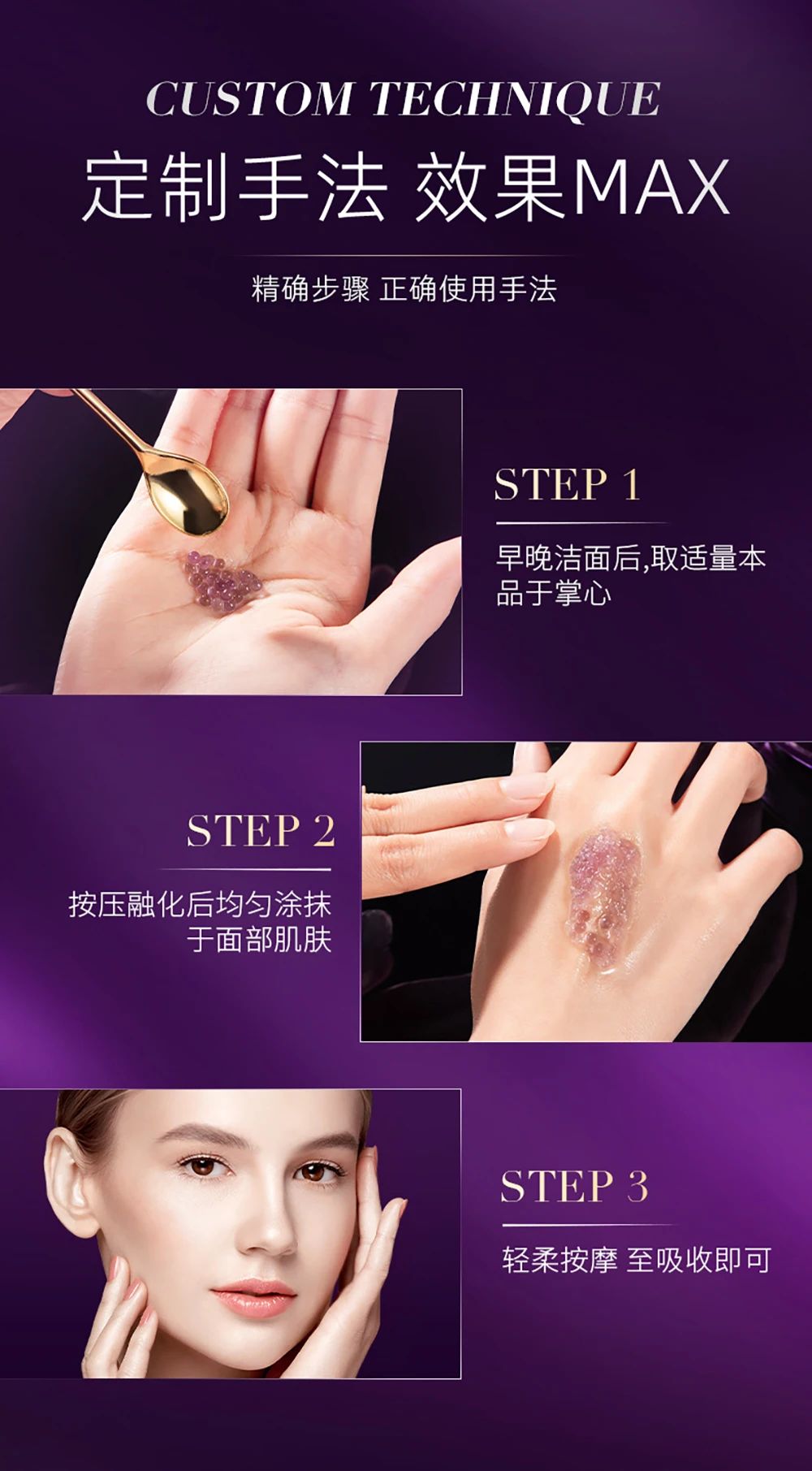 CUSTOM TECHNIQUE

定制手法 效果MAX

精确步骤 正确使用手法

STEP 1

早晚洁面后,取适量本品于掌心

STEP 2

按压融化后均匀涂抹于面部肌肤

STEP 3

轻柔按摩 至吸收即可