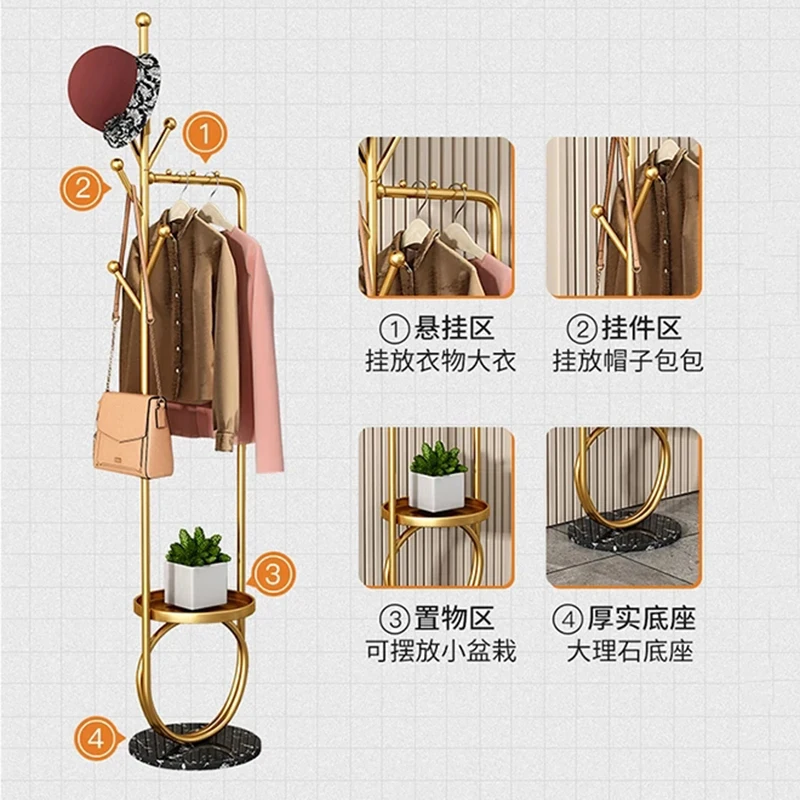 1

2

3

4

①悬挂区
挂放衣物大衣

②挂件区
挂放帽子包包

③置物区
可摆放小盆栽

④厚实底座
大理石底座