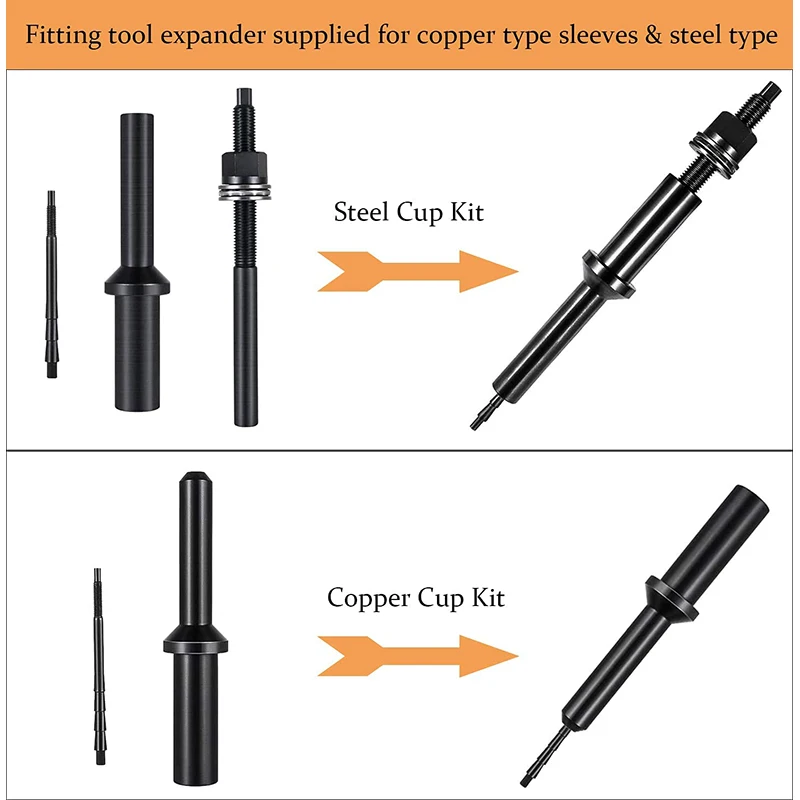 Fitting tool expander supplied for copper type sleeves & steel type

Steel Cup Kit

Copper Cup Kit