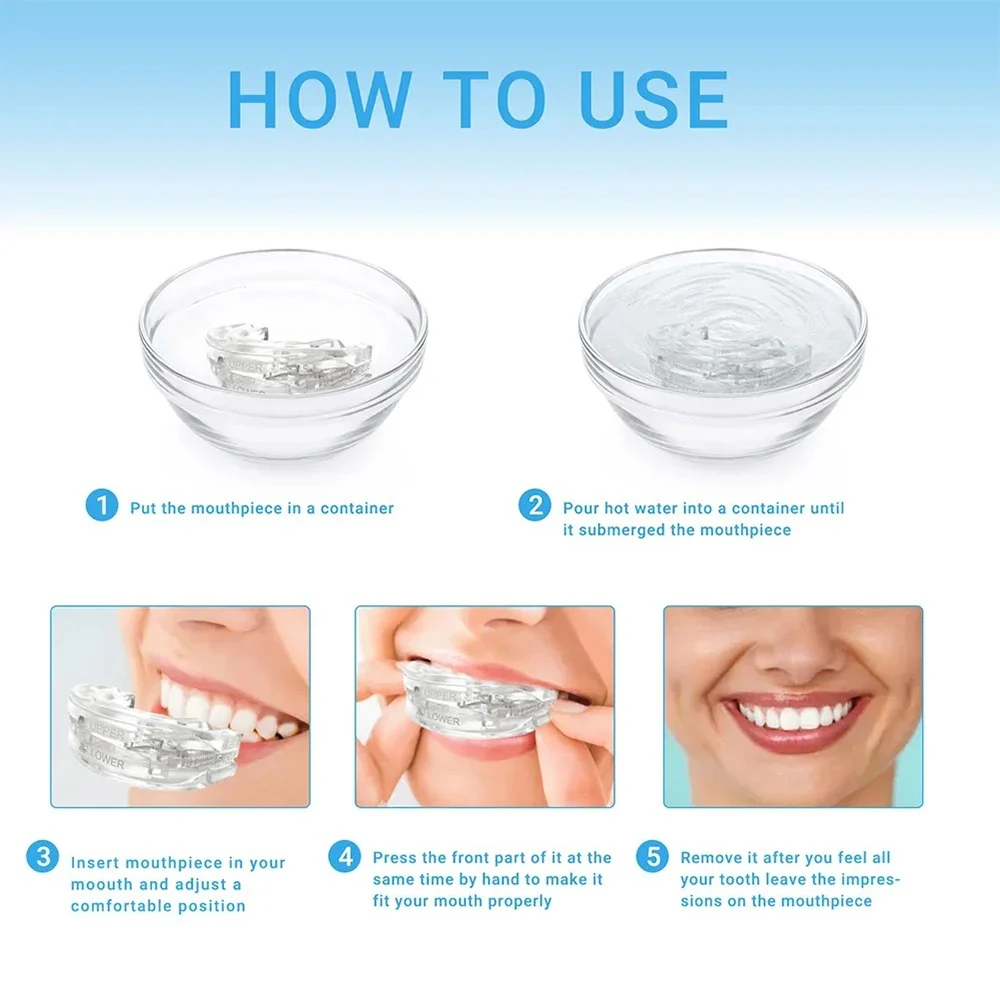 HOW TO USE

UPPER
LOWER

1 Put the mouthpiece in a container

2 Pour hot water into a container until it submerged the mouthpiece

UPPER
LOWER

UPPER
LOWER

3 Insert mouthpiece in your moouth and adjust a comfortable position

4 Press the front part of it at the same time by hand to make it fit your mouth properly

5 Remove it after you feel all your tooth leave the impressions on the mouthpiece