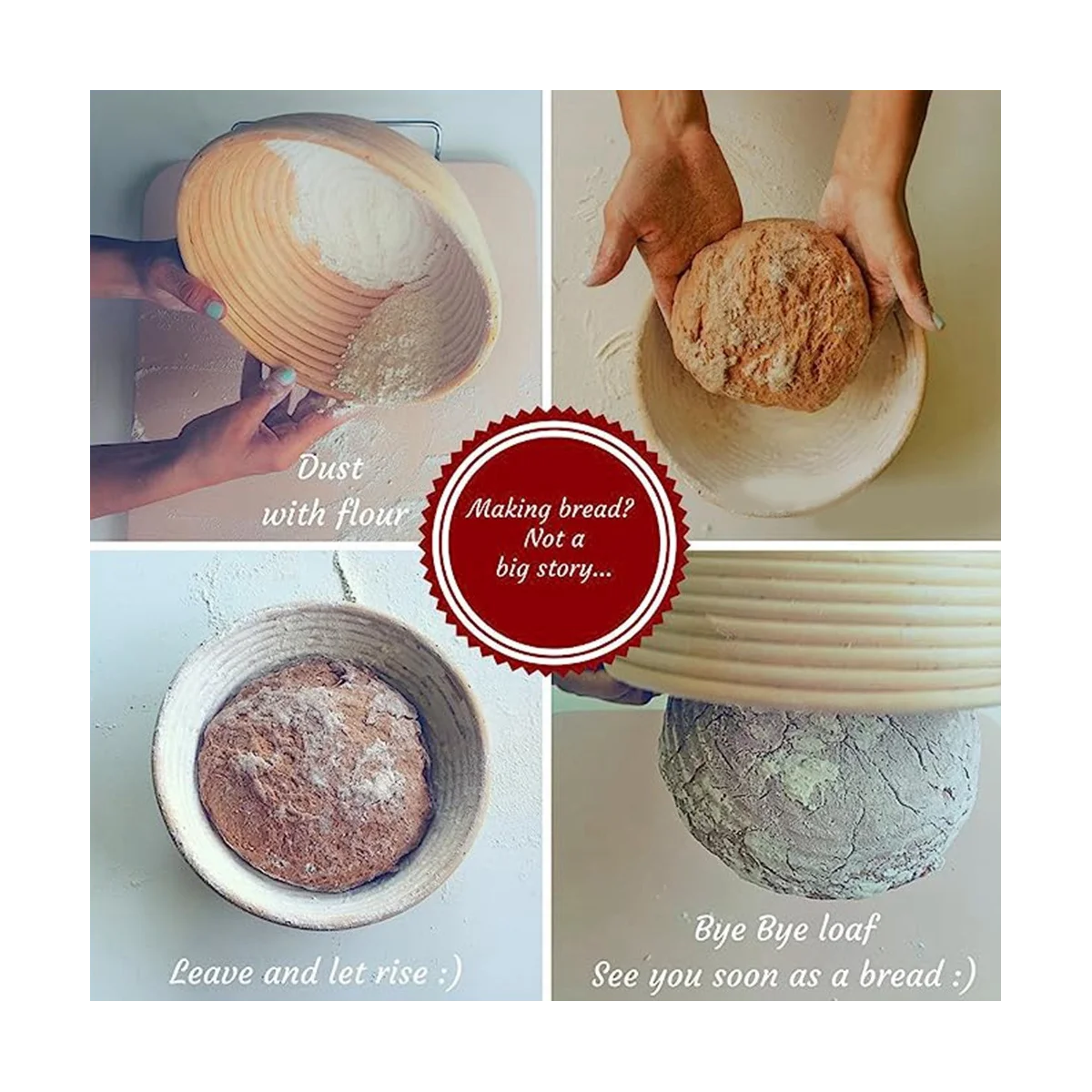 Dust with flour

Making bread? Not a big story...

Leave and let rise :)

Bye Bye loaf
See you soon as a bread :)