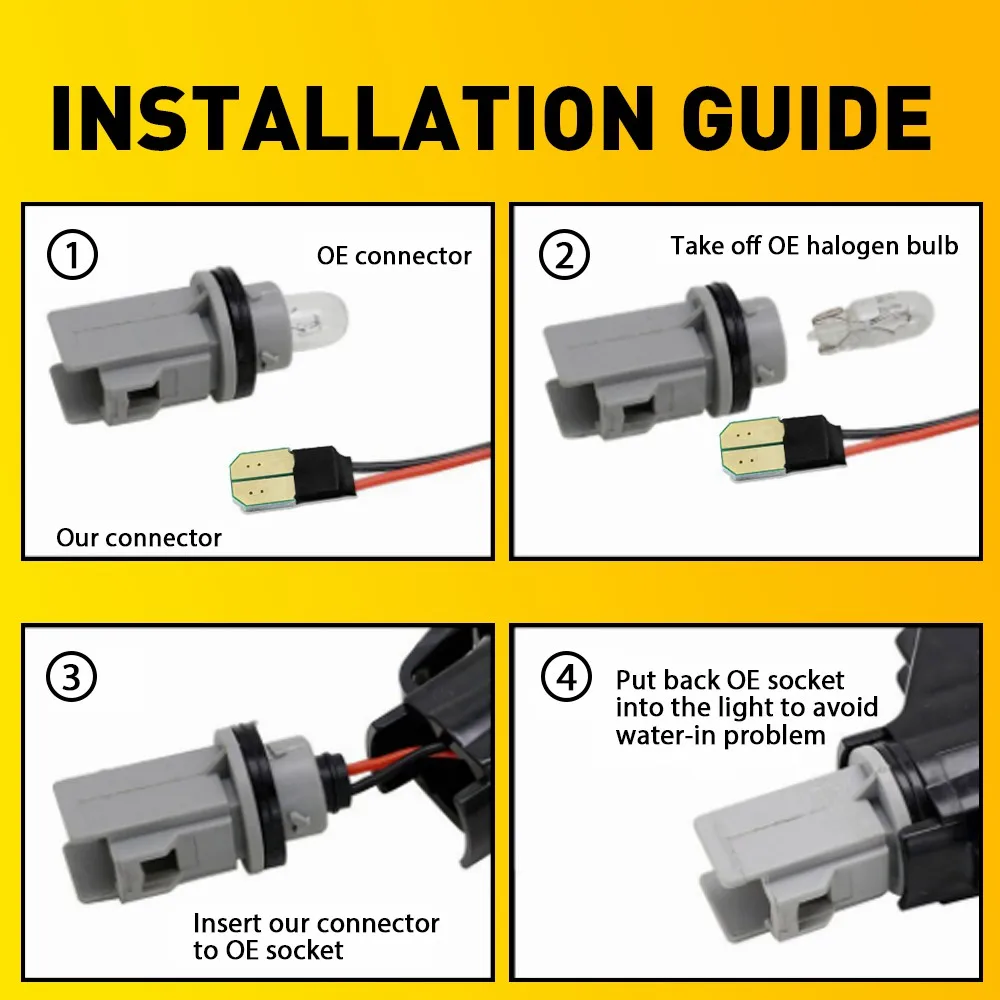 INSTALLATION GUIDE

① OE connector

Our connector

② Take off OE halogen bulb

③

Insert our connector to OE socket

④ Put back OE socket into the light to avoid water-in problem