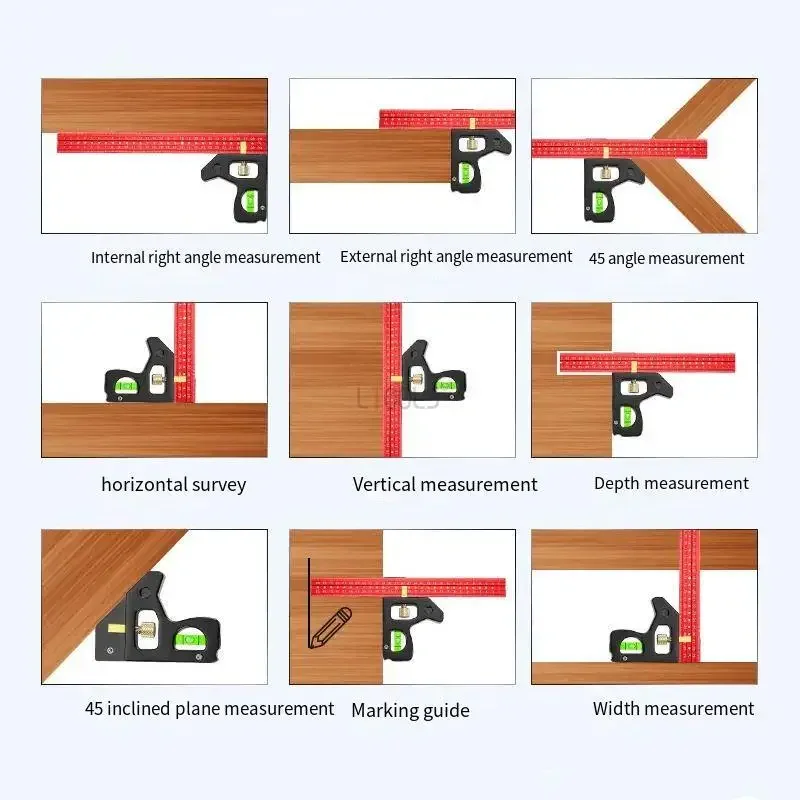 Internal right angle measurement

External right angle measurement

45 angle measurement

horizontal survey

Vertical measurement

Depth measurement

45 inclined plane measurement

Marking guide

Width measurement