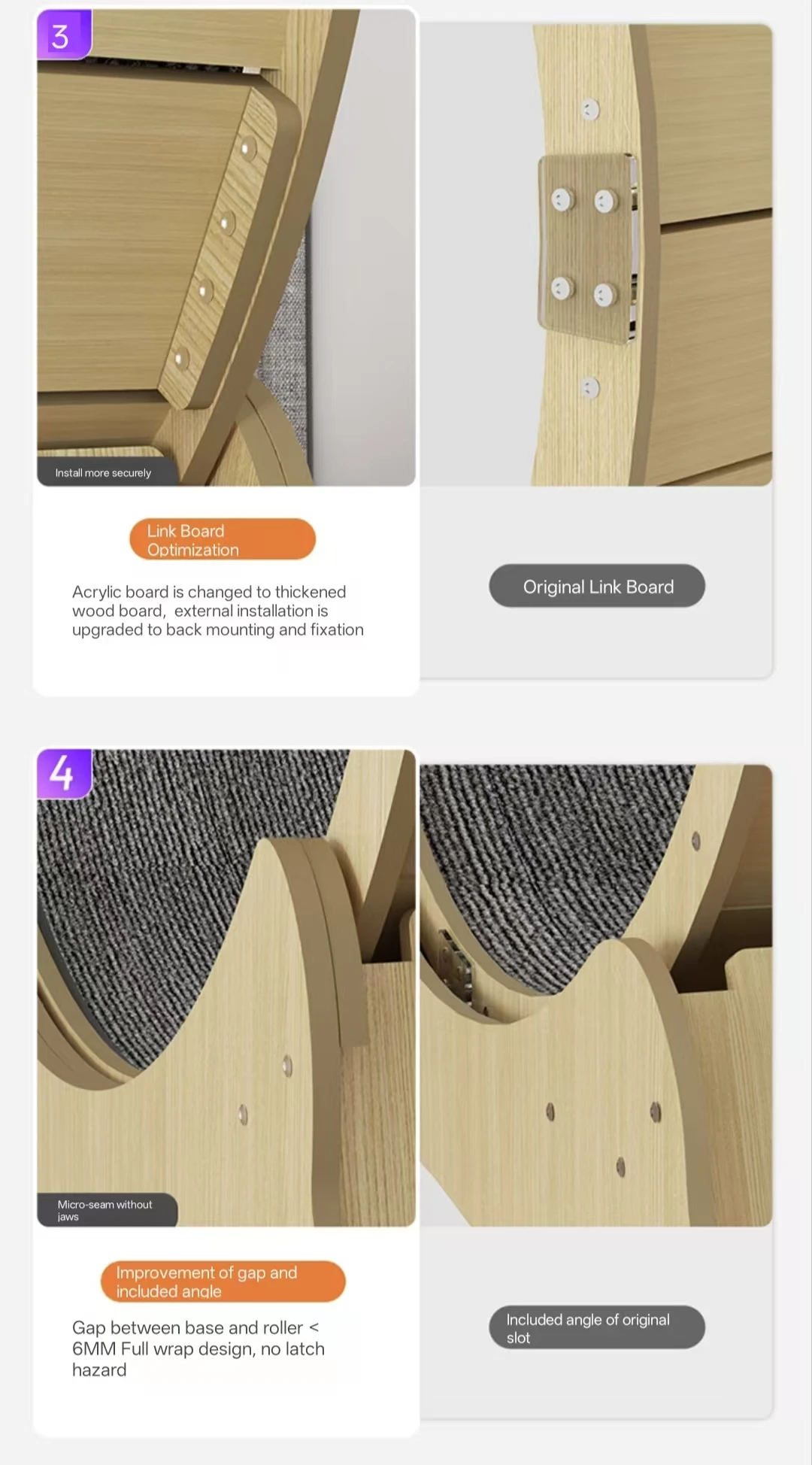 3

Install more securely

Link Board Optimization

Acrylic board is changed to thickened wood board, external installation is upgraded to back mounting and fixation

Original Link Board

4

Micro-seam without jaws

Improvement of gap and included angle

Gap between base and roller < 6MM Full wrap design, no latch hazard

Included angle of original slot