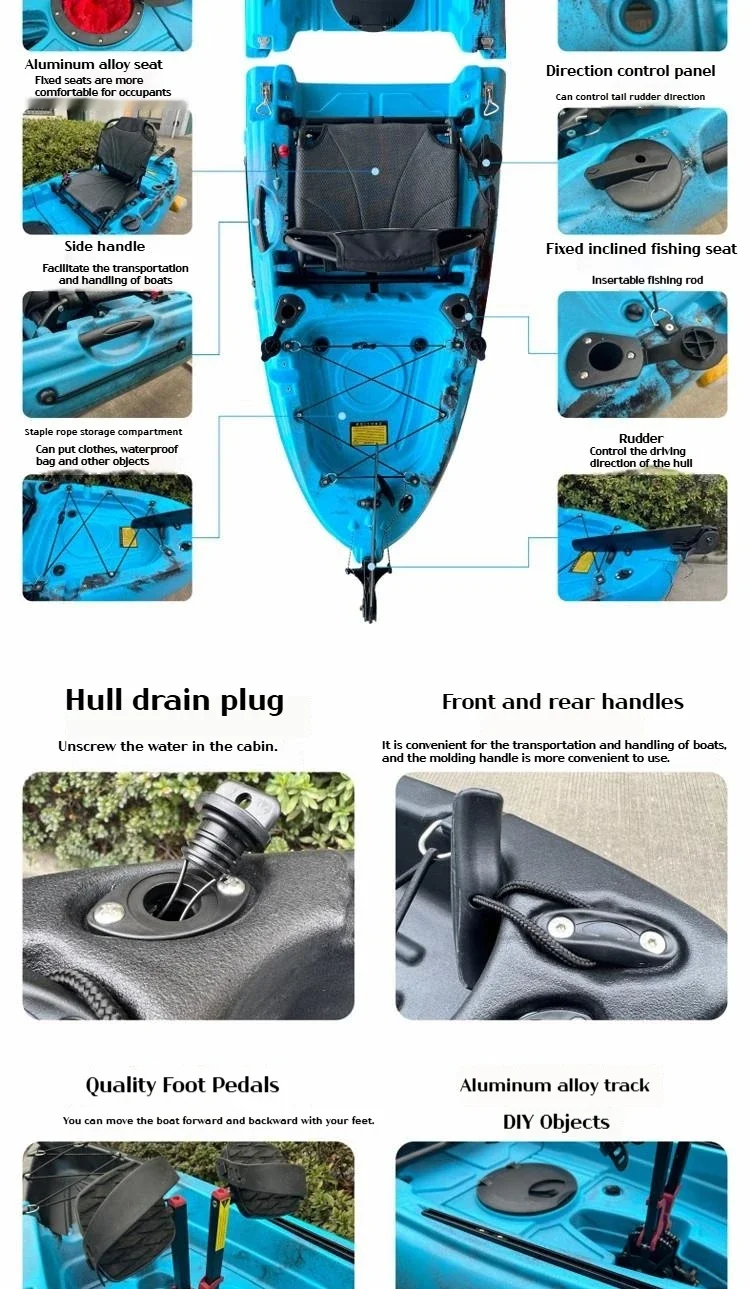 Aluminum alloy seat
Fixed seats are more comfortable for occupants

Side handle
Facilitate the transportation and handling of boats

Staple rope storage compartment
Can put clothes, waterproof bag and other objects

Direction control panel
Can control tail rudder direction

Fixed inclined fishing seat
Insertable fishing rod

Rudder
Control the driving direction of the hull

Hull drain plug
Unscrew the water in the cabin.

Front and rear handles
It is convenient for the transportation and handling of boats, and the molding handle is more convenient to use.

Quality Foot Pedals
You can move the boat forward and backward with your feet.

Aluminum alloy track
DIY Objects