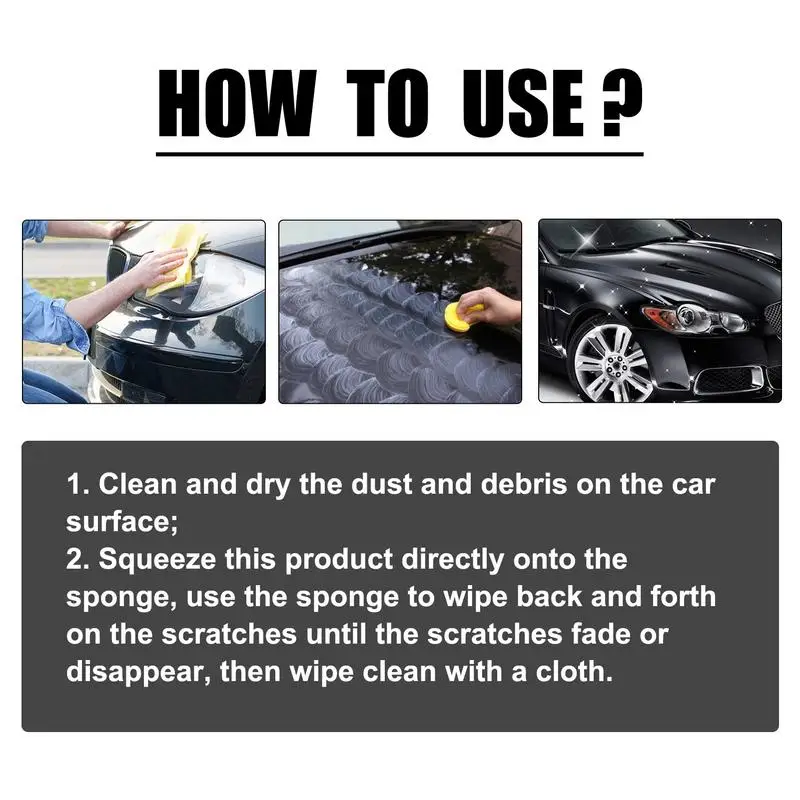 HOW TO USE ?

1. Clean and dry the dust and debris on the car surface;
2. Squeeze this product directly onto the sponge, use the sponge to wipe back and forth on the scratches until the scratches fade or disappear, then wipe clean with a cloth.