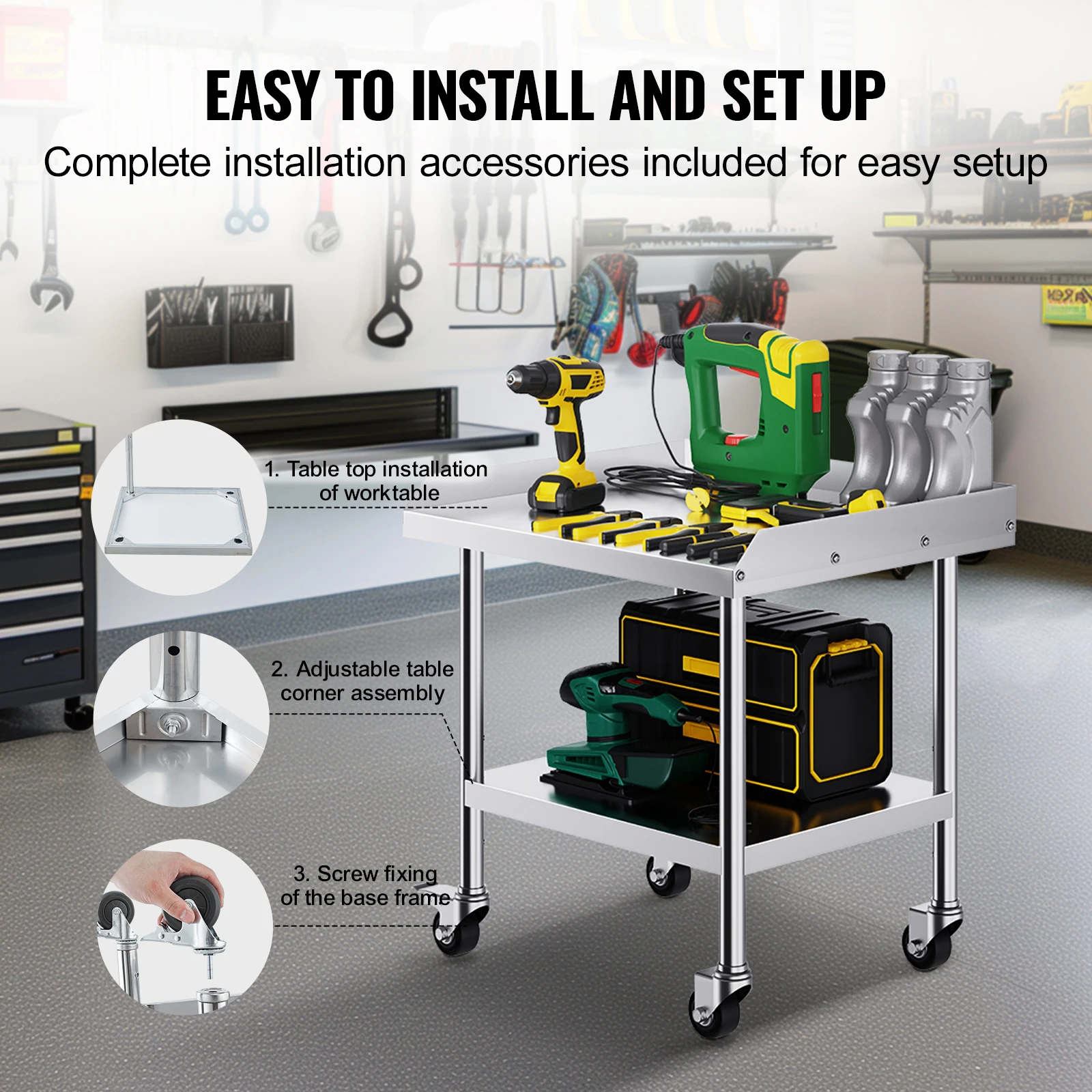 EASY TO INSTALL AND SET UP

Complete installation accessories included for easy setup

1. Table top installation of worktable

2. Adjustable table corner assembly

3. Screw fixing of the base frame