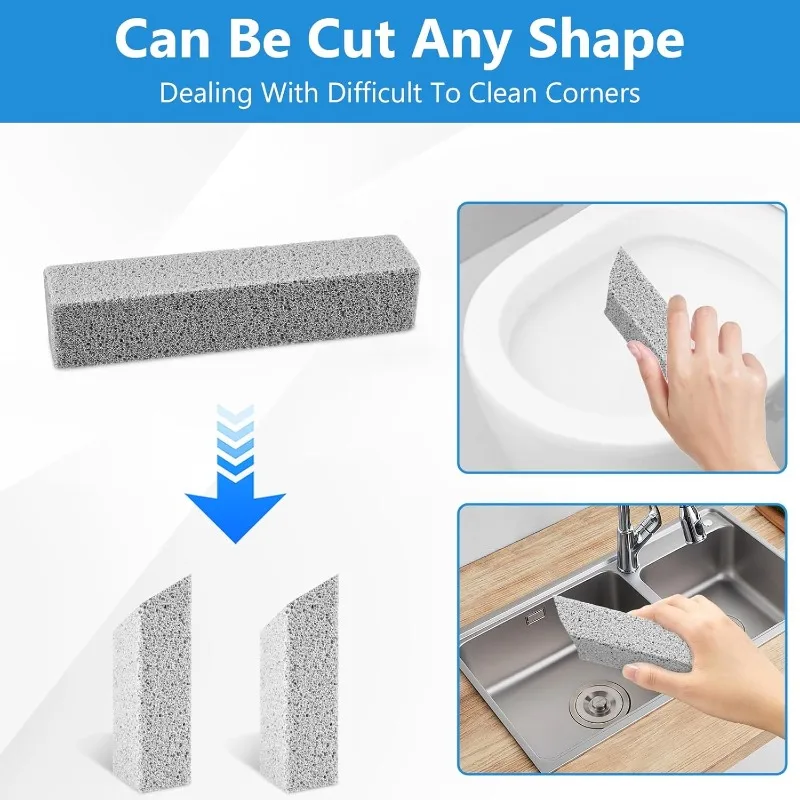 Can Be Cut Any Shape
Dealing With Difficult To Clean Corners