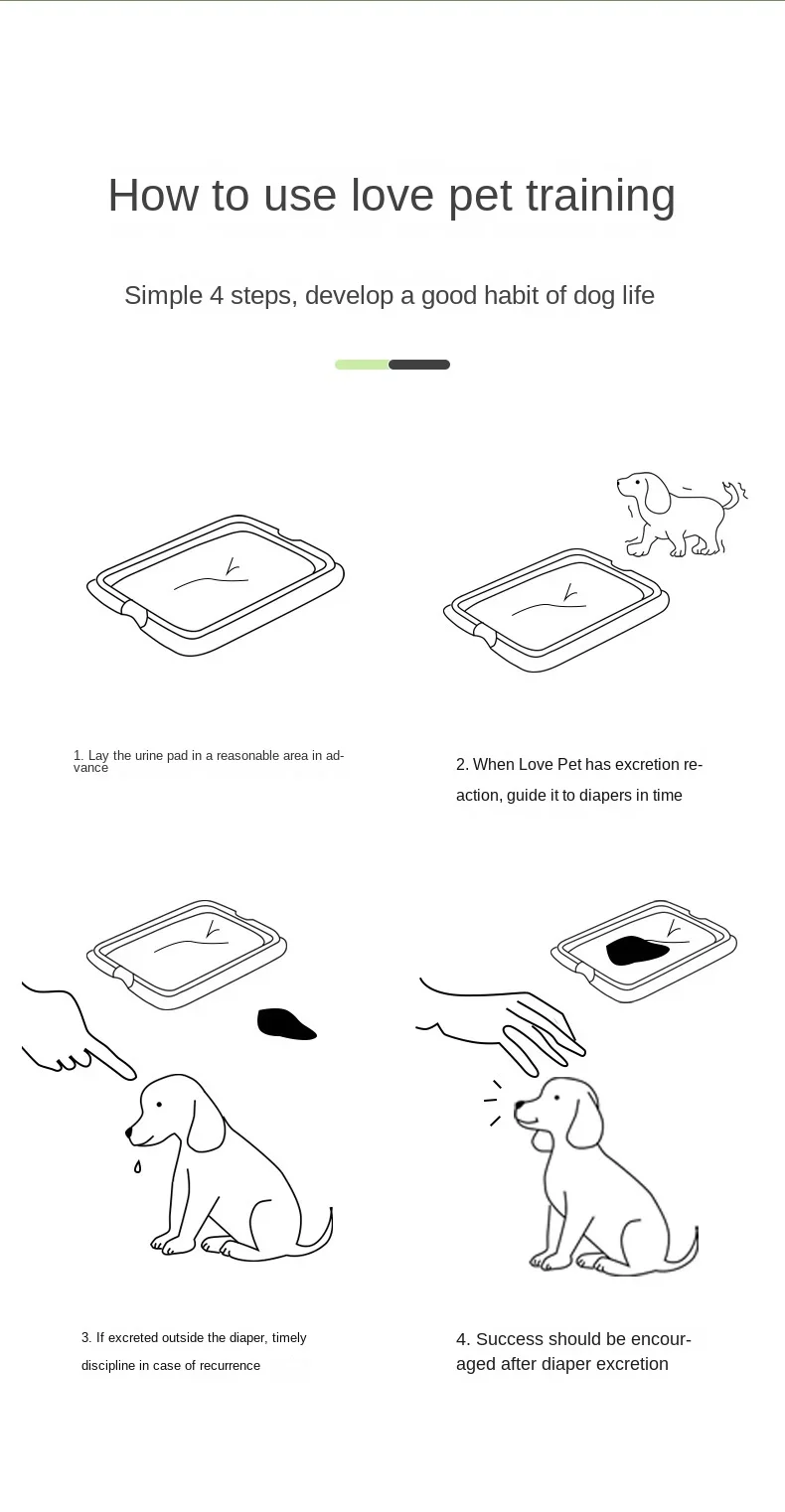 How to use love pet training

Simple 4 steps, develop a good habit of dog life

1. Lay the urine pad in a reasonable area in advance

2. When Love Pet has excretion reaction, guide it to diapers in time

3. If excreted outside the diaper, timely discipline in case of recurrence

4. Success should be encouraged after diaper excretion