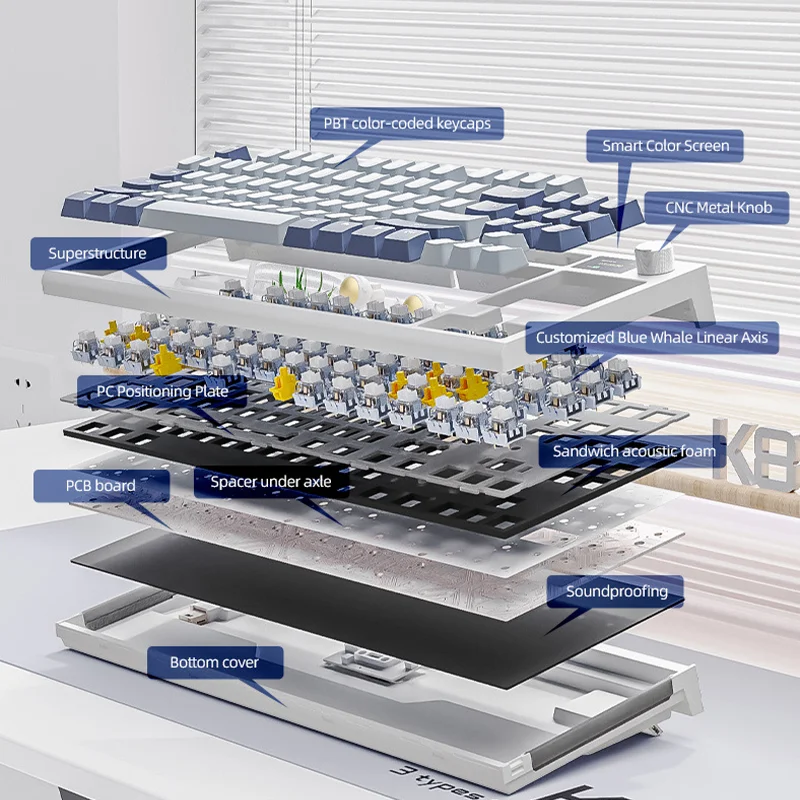 PBT color-coded keycaps

Smart Color Screen

CNC Metal Knob

Superstructure

Customized Blue Whale Linear Axis

PC Positioning Plate

Sandwich acoustic foam

K8

PCB board

Spacer under axle

Soundproofing

Bottom cover

3 types