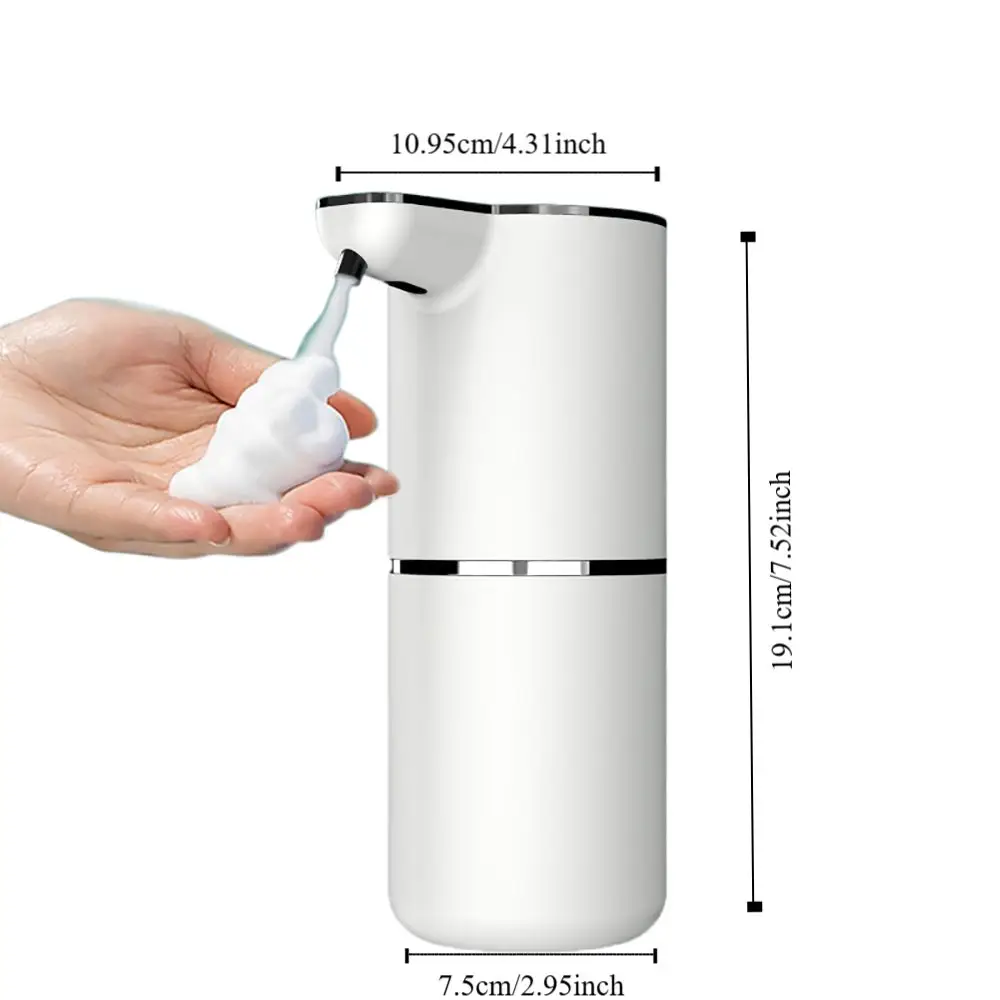 10.95cm/4.31inch

19.1cm/7.52inch

7.5cm/2.95inch