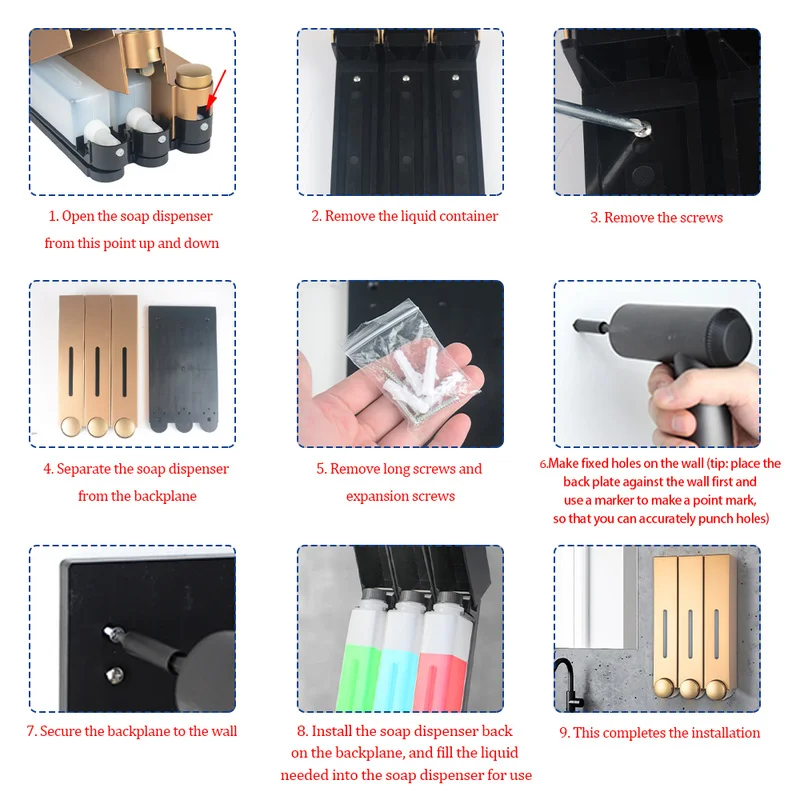 1. Open the soap dispenser from this point up and down

2. Remove the liquid container

3. Remove the screws

4. Separate the soap dispenser from the backplane

5. Remove long screws and expansion screws

6.Make fixed holes on the wall (tip: place the back plate against the wall first and use a marker to make a point mark, so that you can accurately punch holes)

7. Secure the backplane to the wall

8. Install the soap dispenser back on the backplane, and fill the liquid needed into the soap dispenser for use

9. This completes the installation