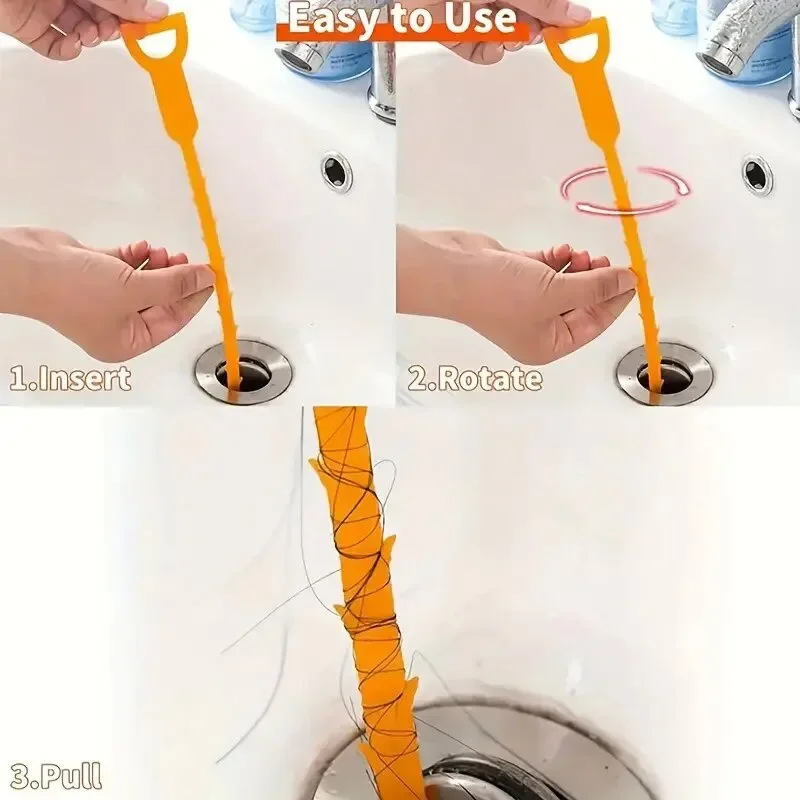 Easy to Use

1.Insert

2.Rotate

3.Pull