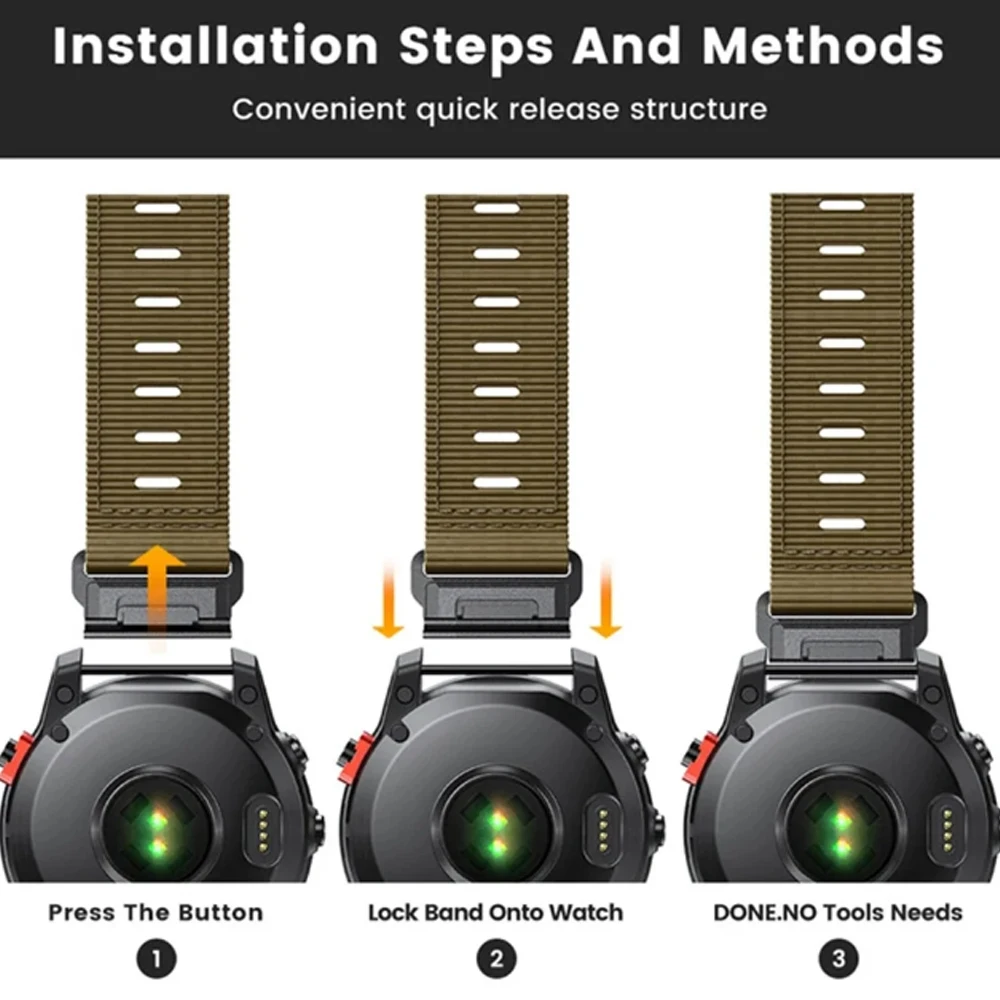 Installation Steps And Methods

Convenient quick release structure

Press The Button
1

Lock Band Onto Watch
2

DONE.NO Tools Needs
3