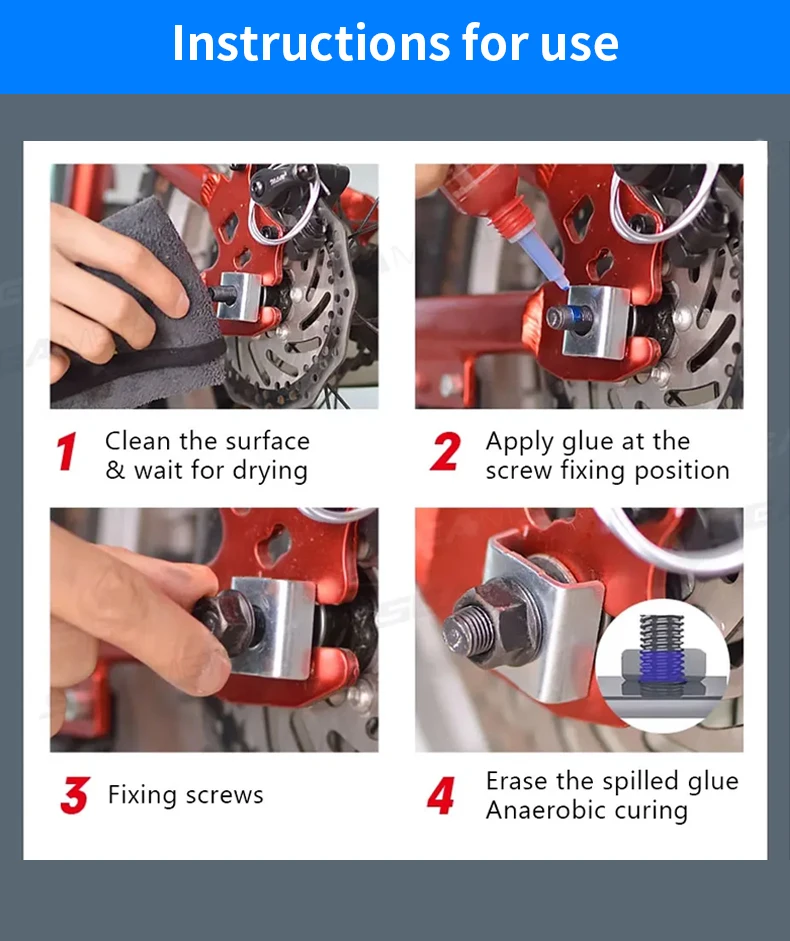 Instructions for use

1 Clean the surface & wait for drying

2 Apply glue at the screw fixing position

3 Fixing screws

4 Erase the spilled glue Anaerobic curing