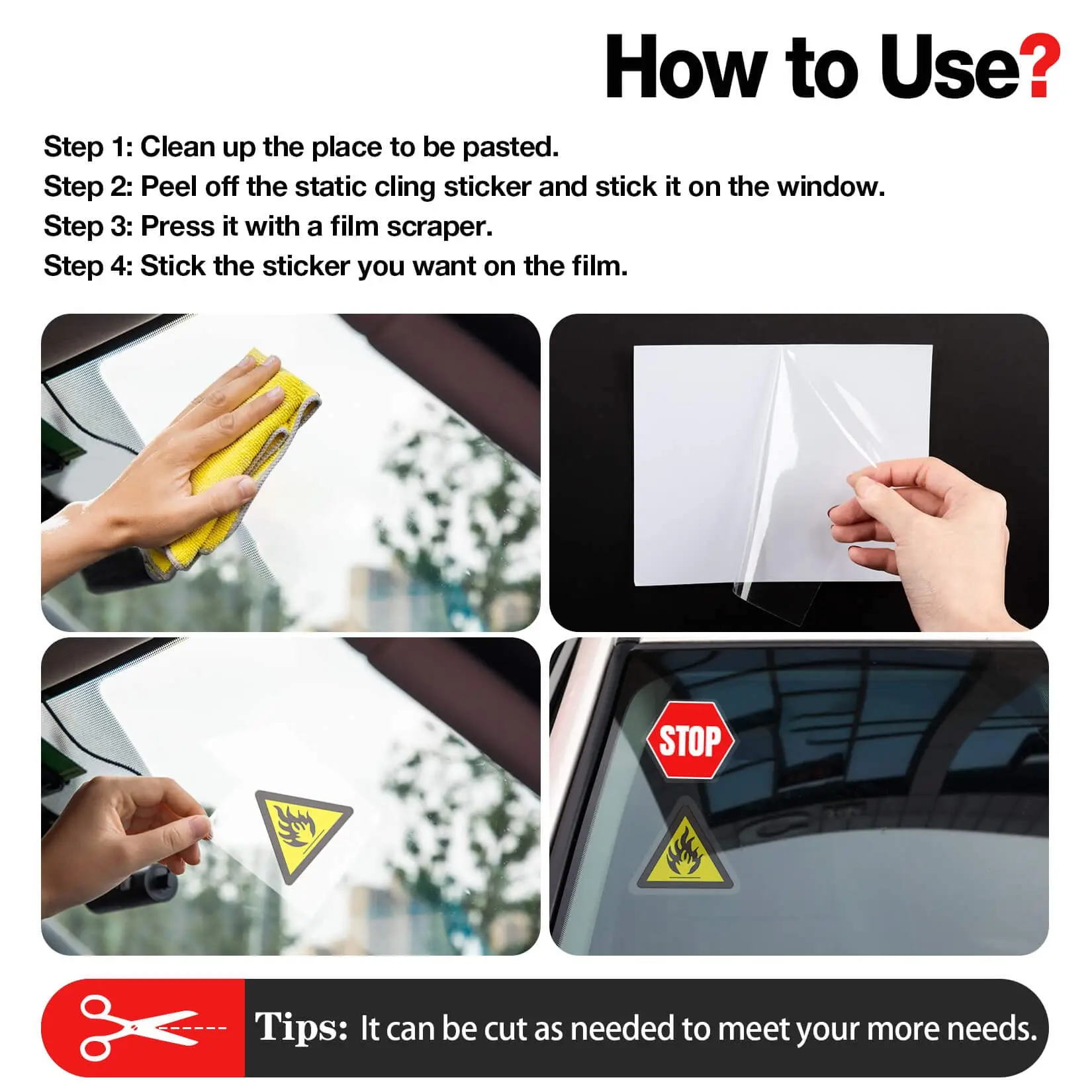 How to Use?

Step 1: Clean up the place to be pasted.
Step 2: Peel off the static cling sticker and stick it on the window.
Step 3: Press it with a film scraper.
Step 4: Stick the sticker you want on the film.

STOP

Tips: It can be cut as needed to meet your more needs.