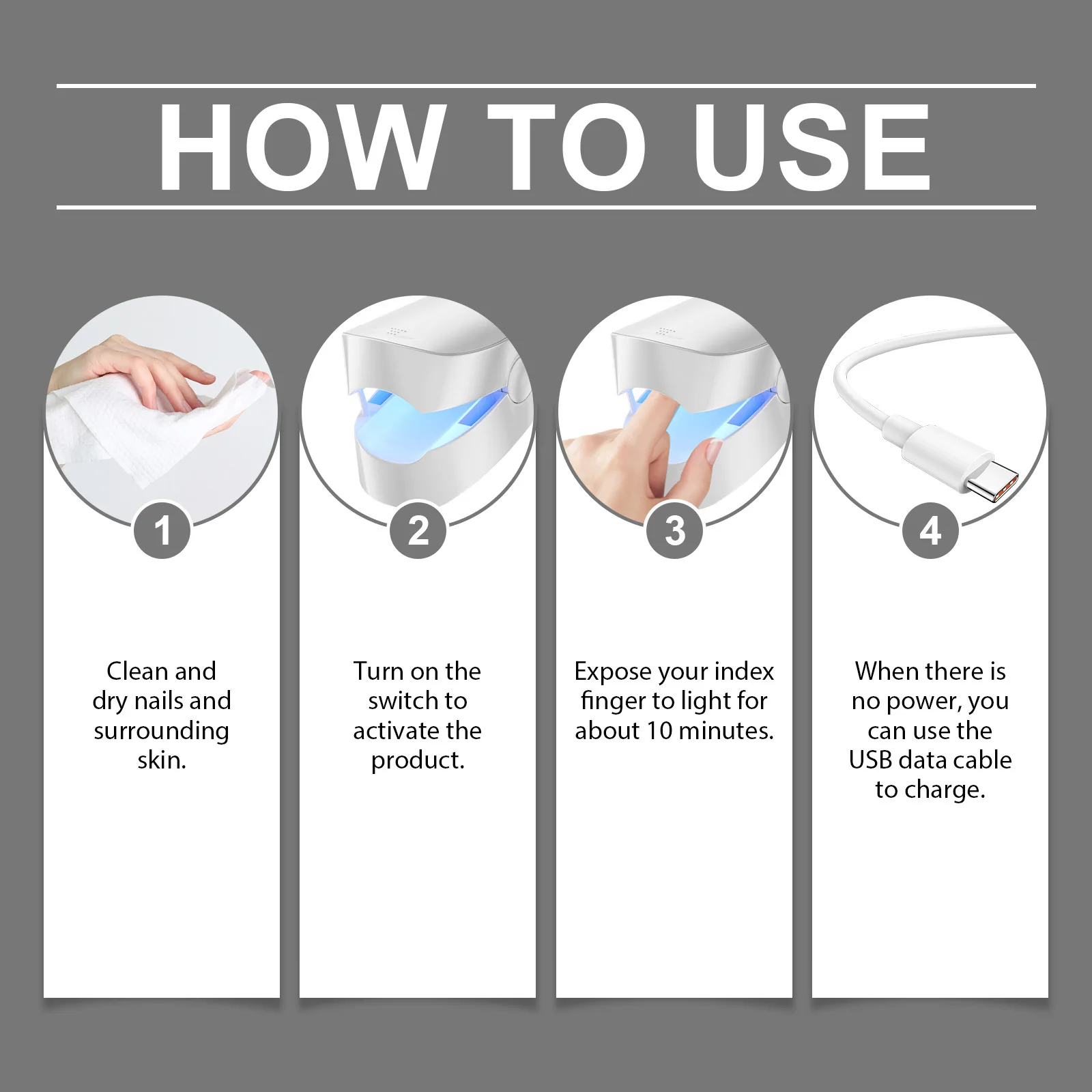 HOW TO USE

1

Clean and dry nails and surrounding skin.

2

Turn on the switch to activate the product.

3

Expose your index finger to light for about 10 minutes.

4

When there is no power, you can use the USB data cable to charge.