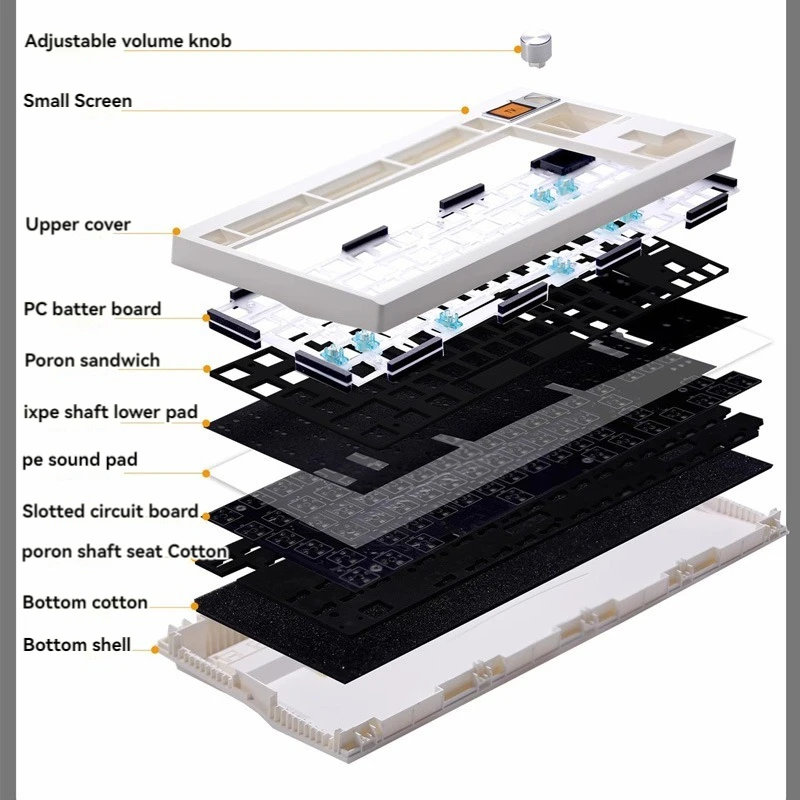 Adjustable volume knob

Small Screen

Upper cover

PC batter board

Poron sandwich

ixpe shaft lower pad

pe sound pad

Slotted circuit board

poron shaft seat Cotton

Bottom cotton

Bottom shell