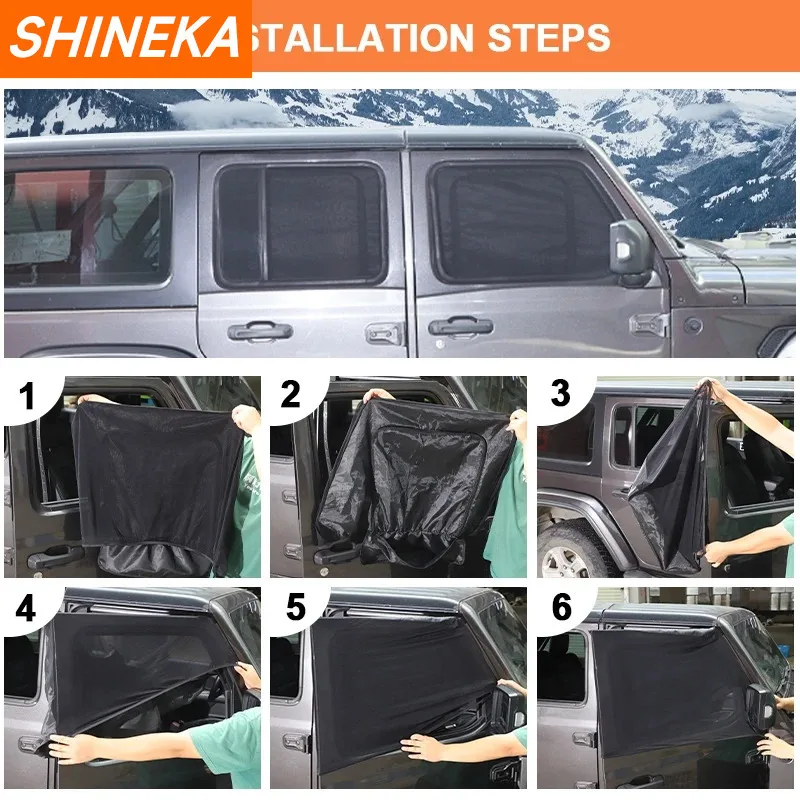 SHINEKA STALLATION STEPS

1

2

3

4

5

6