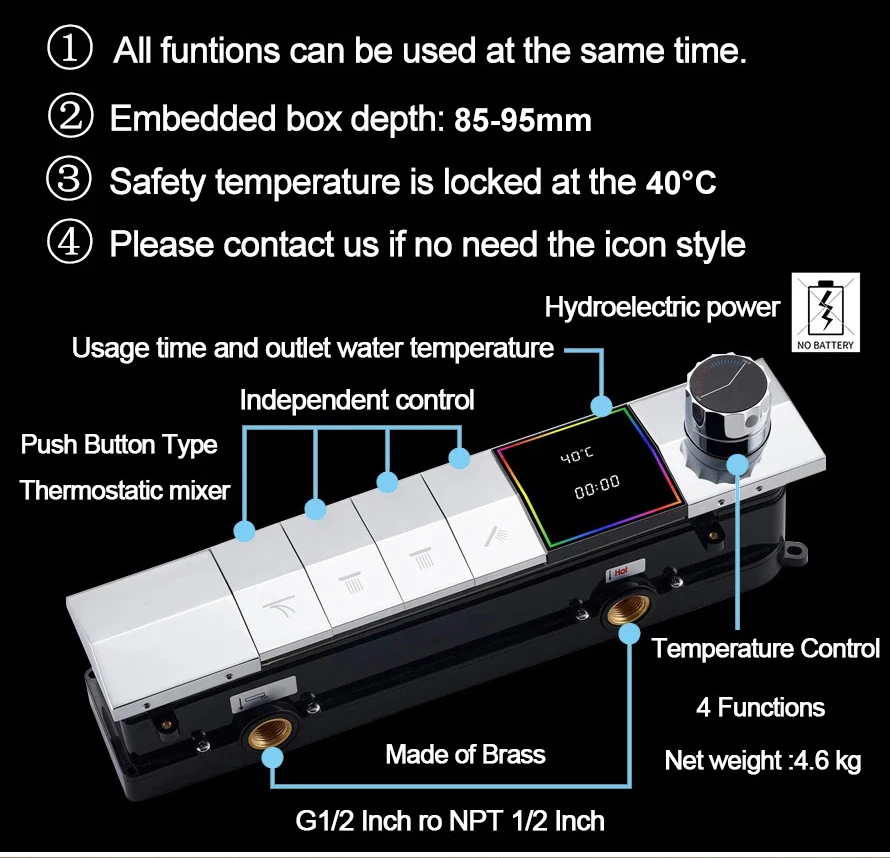 ① All funtions can be used at the same time.
② Embedded box depth: 85-95mm
③ Safety temperature is locked at the 40°C
④ Please contact us if no need the icon style

Hydroelectric power

NO BATTERY

Usage time and outlet water temperature

Independent control

Push Button Type

Thermostatic mixer

40°C

00:00

Hot

Temperature Control

4 Functions

Net weight :4.6 kg

Made of Brass

G1/2 Inch ro NPT 1/2 Inch