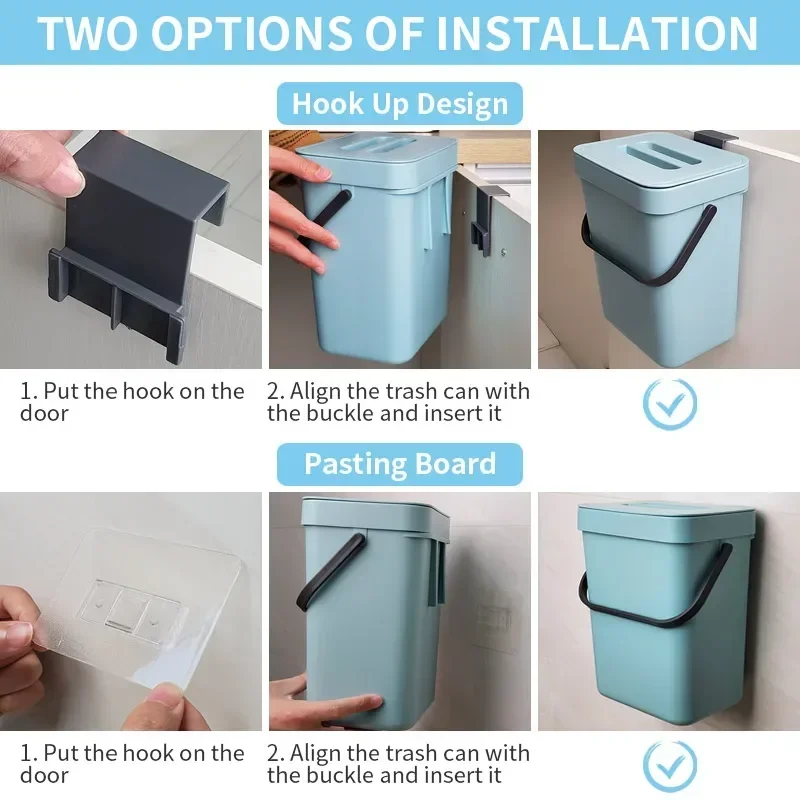 TWO OPTIONS OF INSTALLATION

Hook Up Design

1. Put the hook on the door

2. Align the trash can with the buckle and insert it

Pasting Board

1. Put the hook on the door

2. Align the trash can with the buckle and insert it