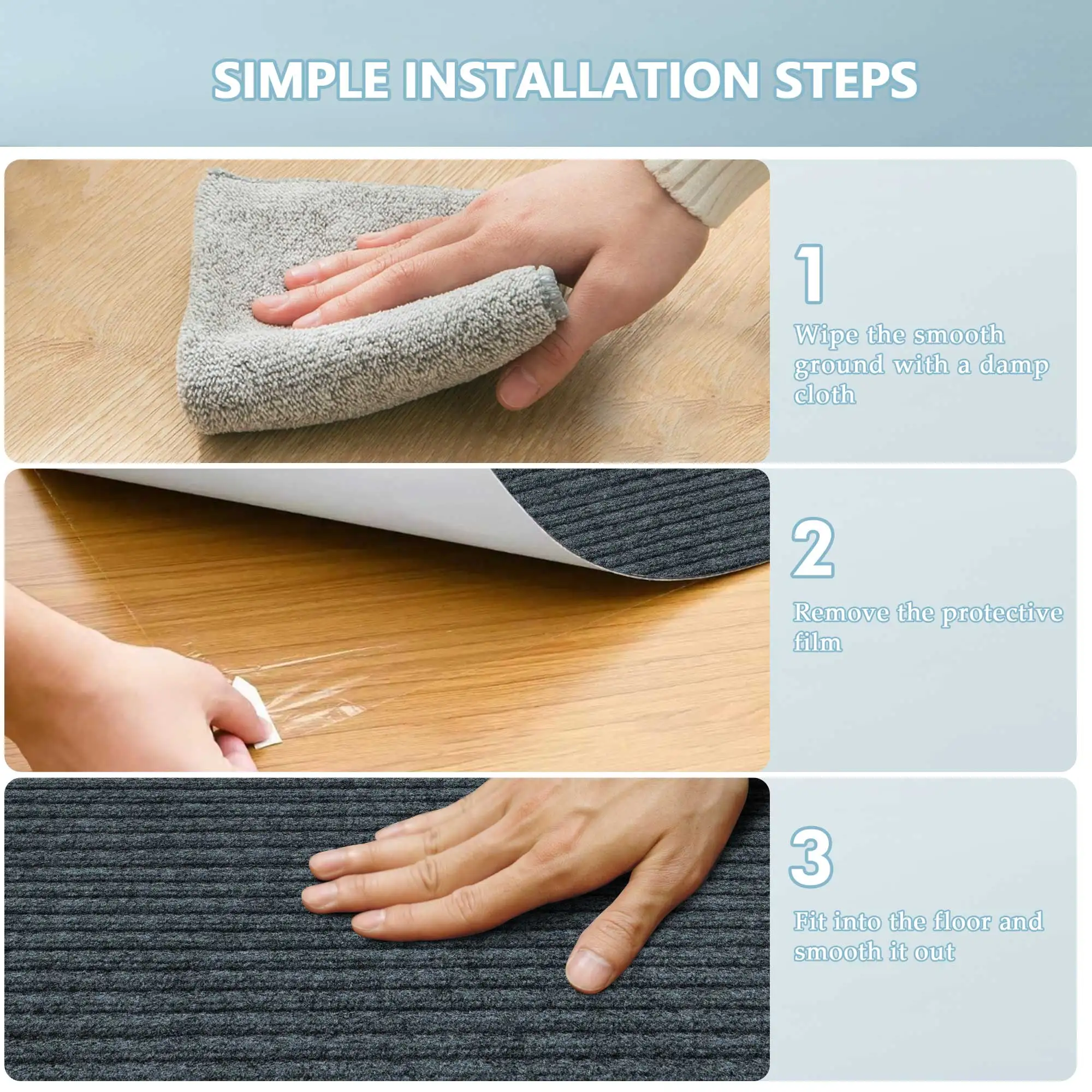 SIMPLE INSTALLATION STEPS

1

Wipe the smooth ground with a damp cloth

2

Remove the protective film

3

Fit into the floor and smooth it out