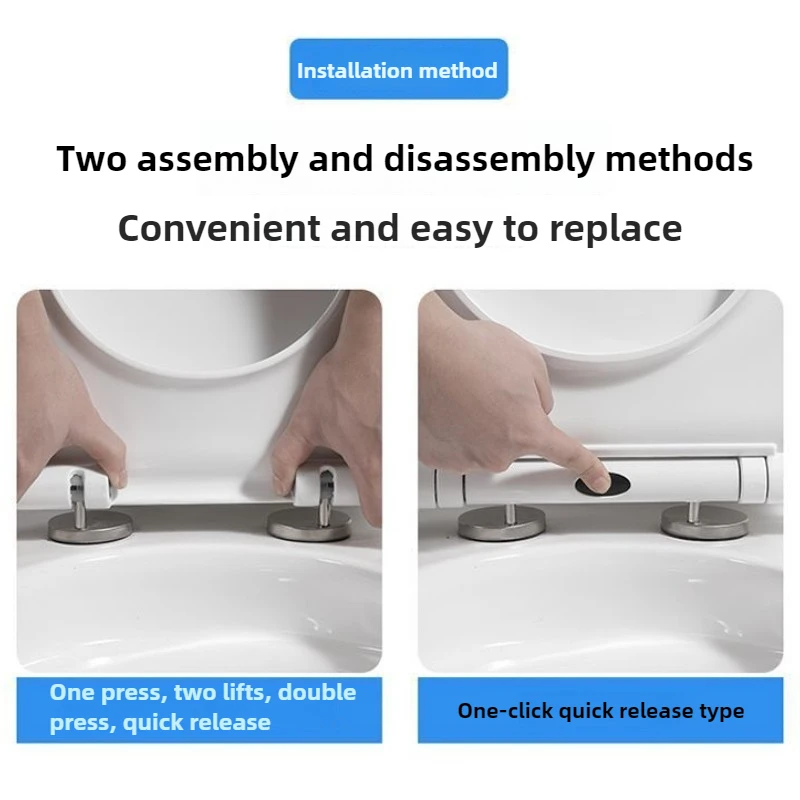 Installation method

Two assembly and disassembly methods

Convenient and easy to replace

One press, two lifts, double press, quick release

One-click quick release type