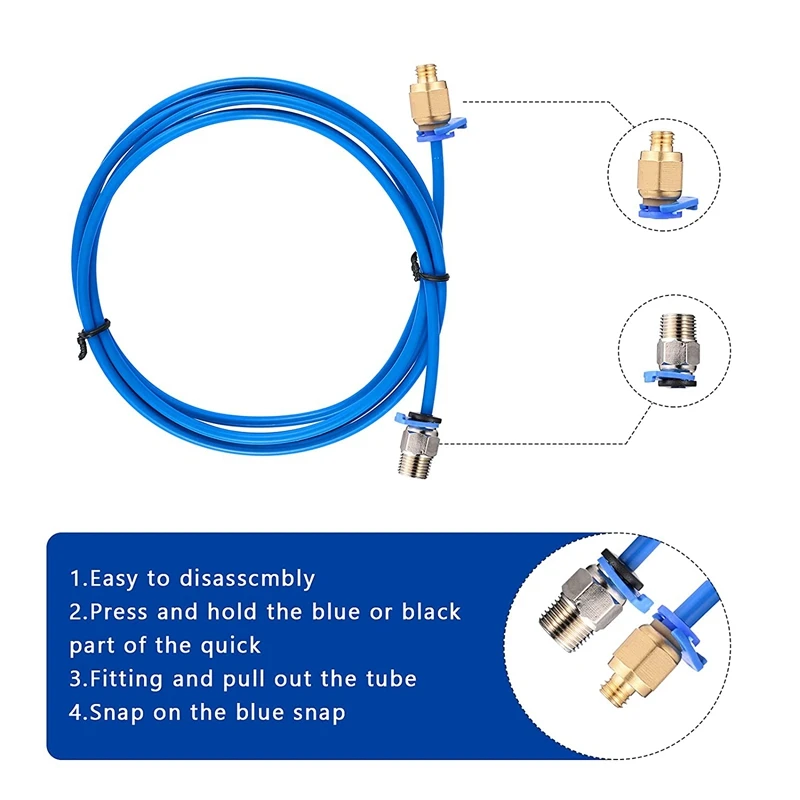 1.Easy to disasscmbly
2.Press and hold the blue or black part of the quick
3.Fitting and pull out the tube
4.Snap on the blue snap