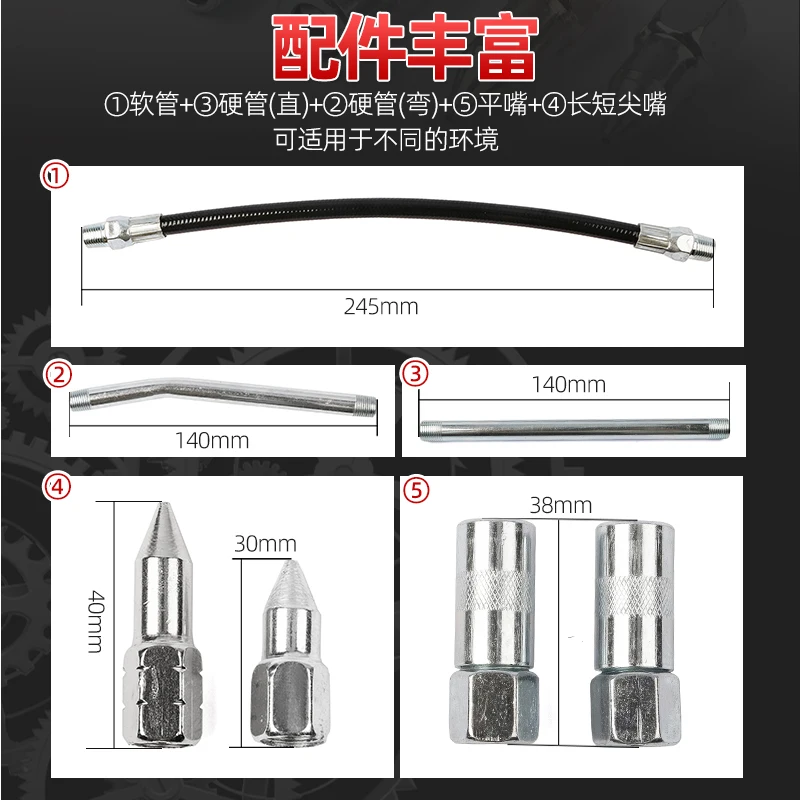 配件丰富

①软管+③硬管(直)+②硬管(弯)+⑤平嘴+④长短尖嘴
可适用于不同的环境

①

245mm

②

140mm

③

140mm

④

40mm

30mm

⑤

38mm