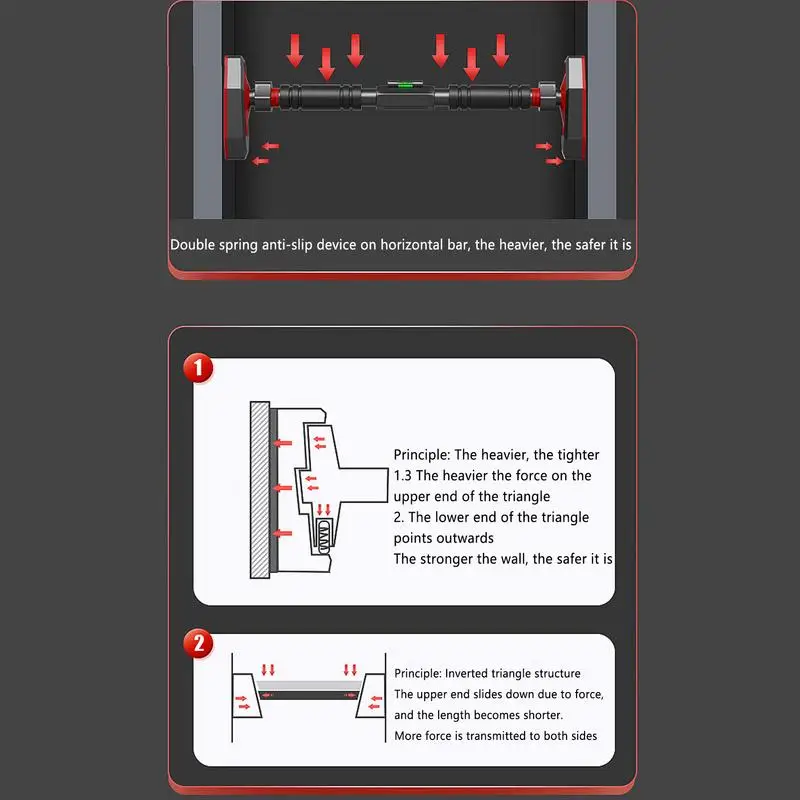 Double spring anti-slip device on horizontal bar, the heavier, the safer it is

1

Principle: The heavier, the tighter
1.3 The heavier the force on the upper end of the triangle
2. The lower end of the triangle points outwards
The stronger the wall, the safer it is

2

Principle: Inverted triangle structure
The upper end slides down due to force, and the length becomes shorter.
More force is transmitted to both sides